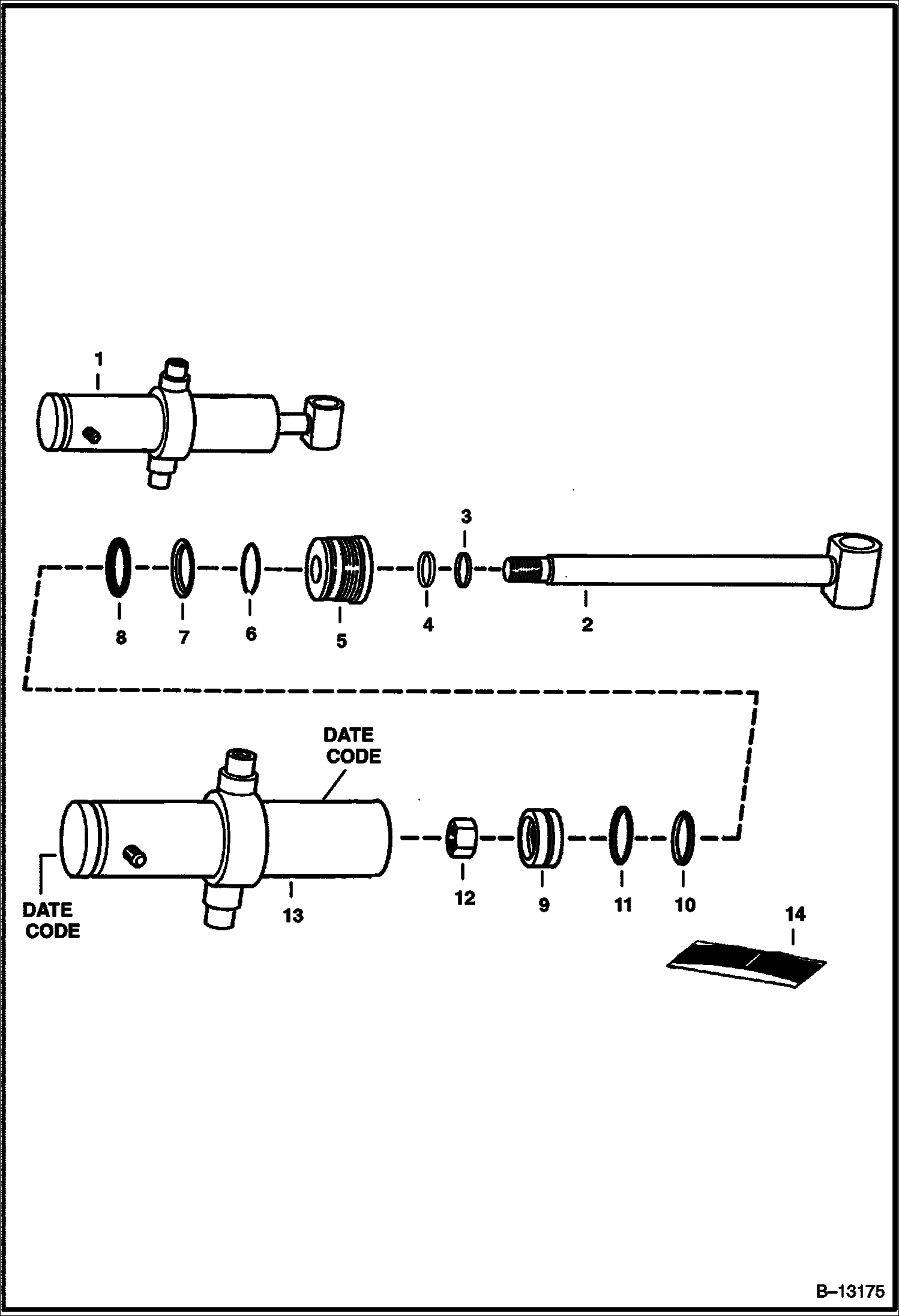 1

3

8 7 6 5 4 2

DATE CODE

DATE CODE

13

12 9 11 10

14

B–13175