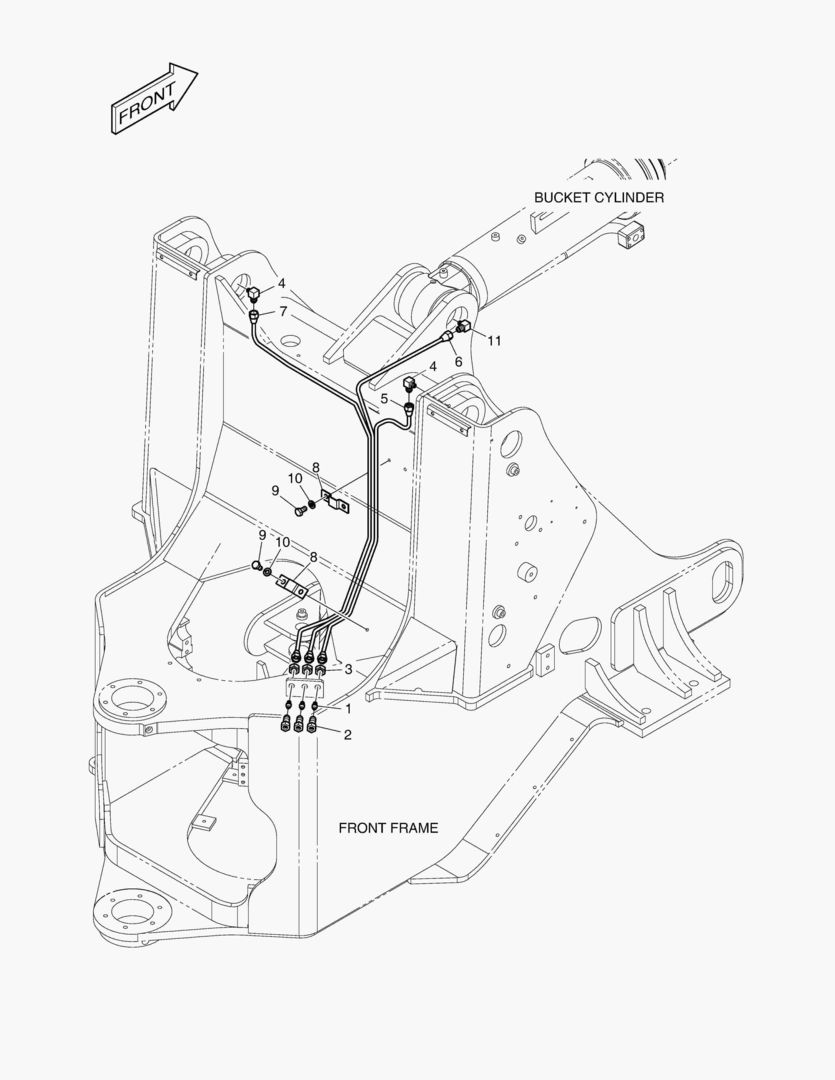 FRONT

BUCKET CYLINDER

4
7
11
6
4
5
8
10
9
9
10
8
3
1
2

FRONT FRAME