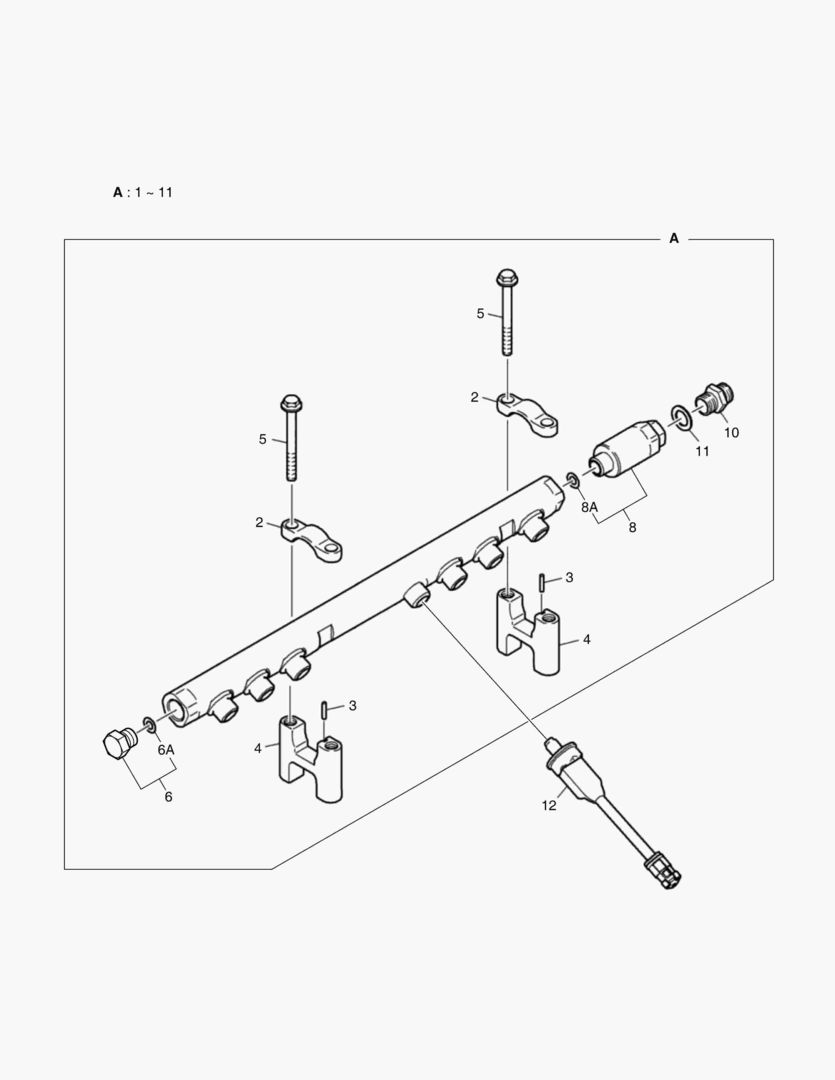 A : 1 ~ 11

A

5
2
10
11
5
8A
8
2
3
4
3
6A
4
6
12