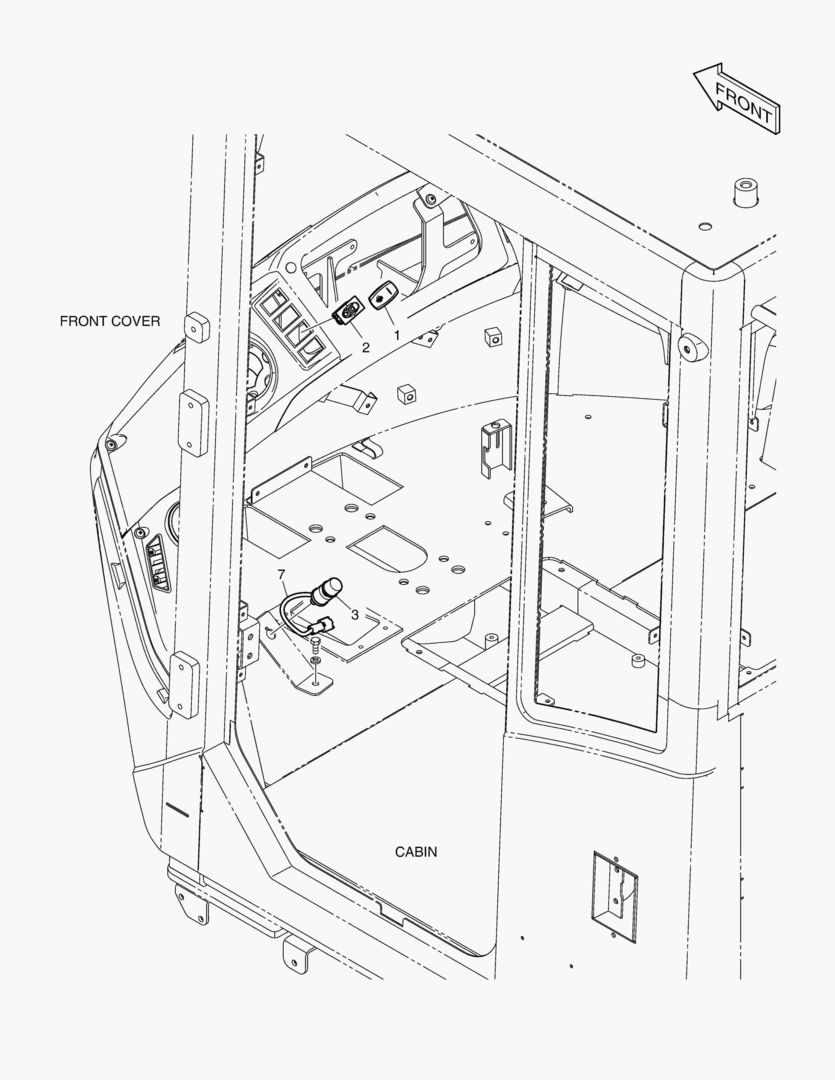 FRONT

FRONT COVER

2

1

7

3

CABIN