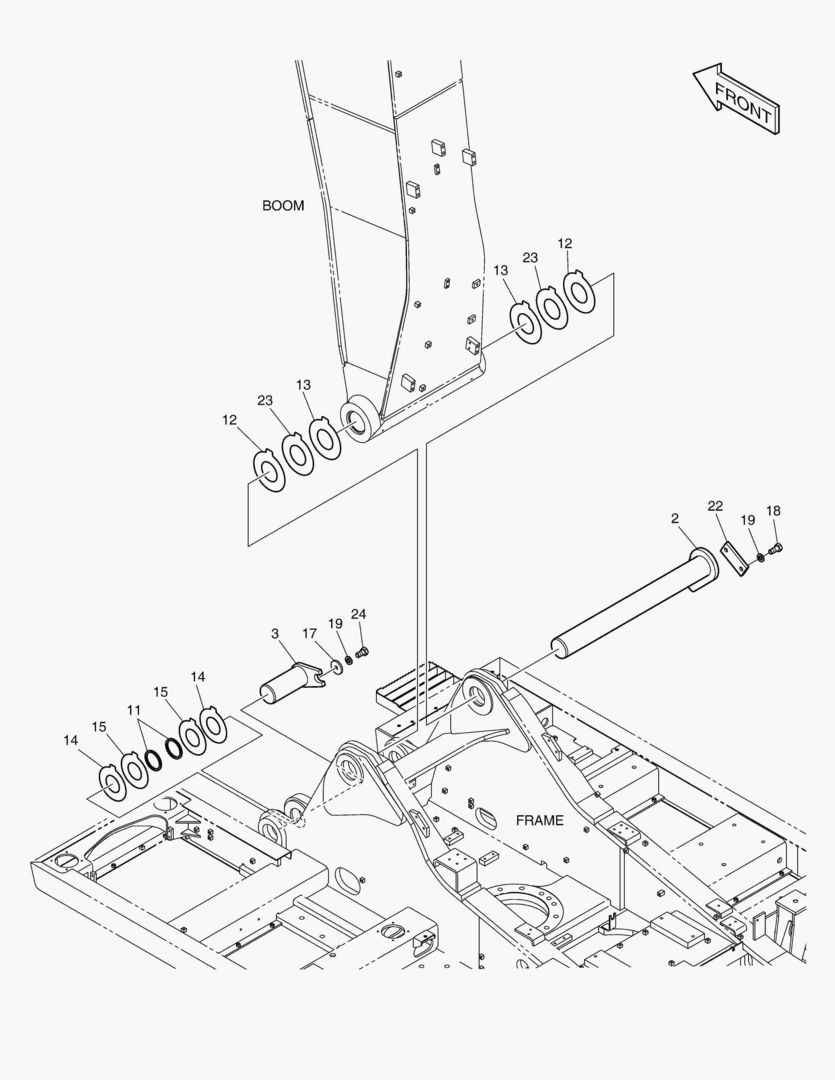 FRONT

BOOM

12
23
13

13
23
12

2
22
19
18

3
17
19
24

14
15
11
15
14

FRAME