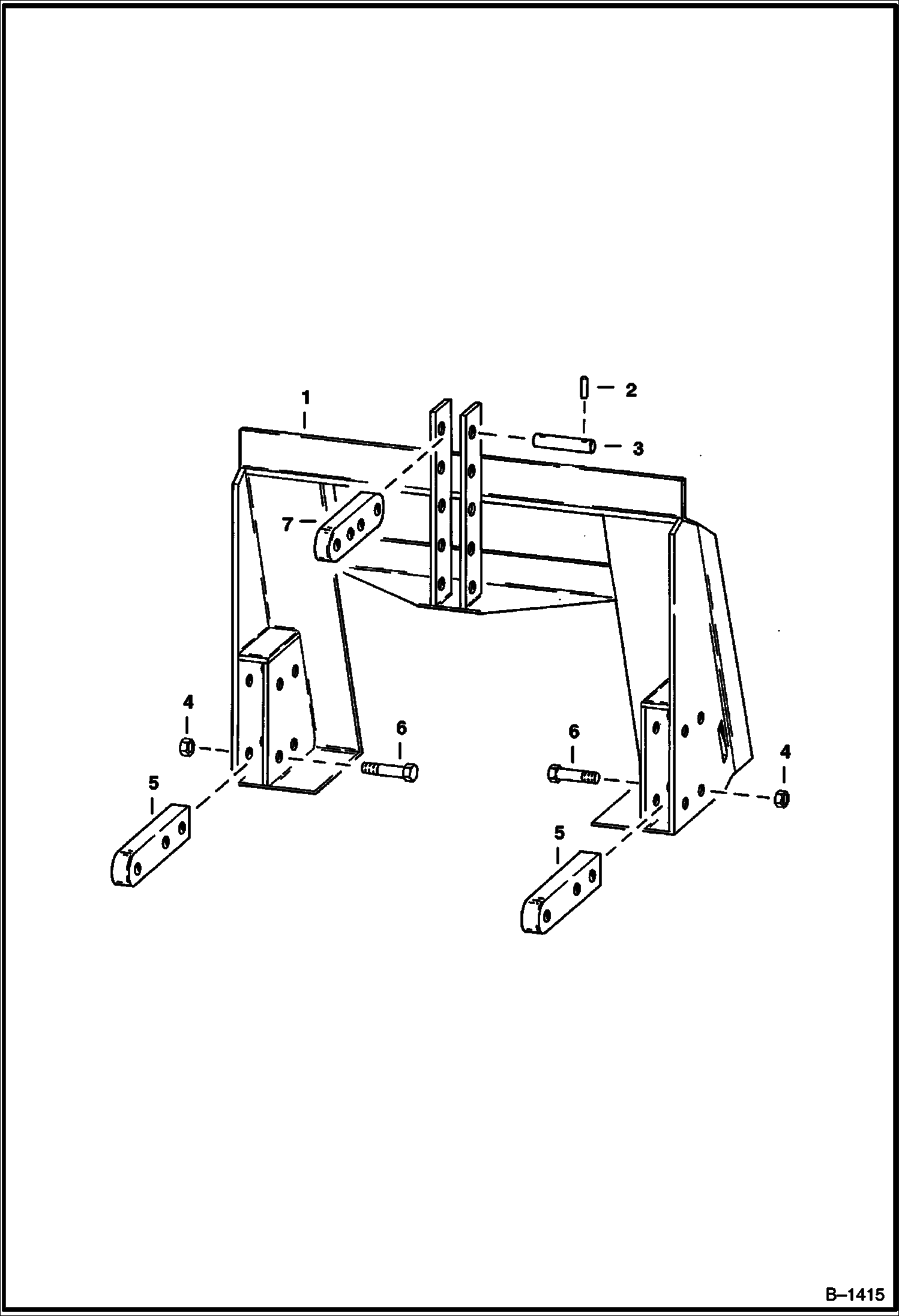 1
2
3
7
4
6
6
4
5
5
B–1415