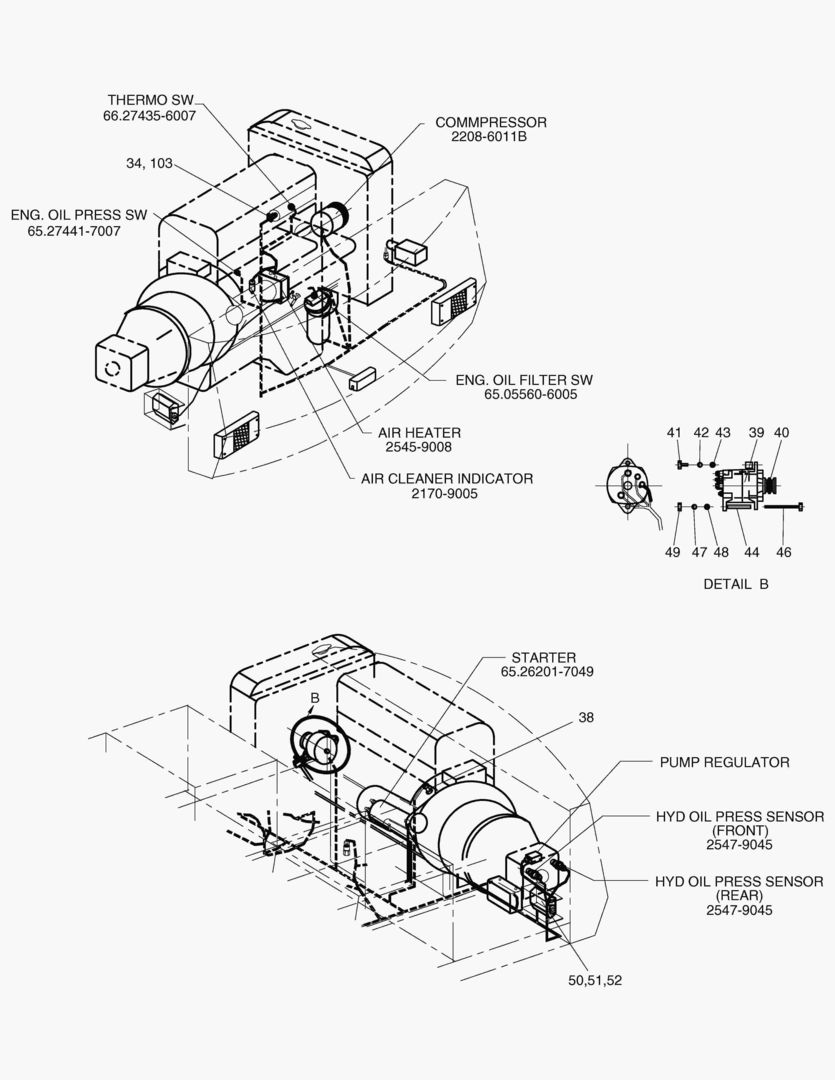 THERMO SW
66.27435-6007

COMMPRESSOR
2208-6011B

34, 103

ENG. OIL PRESS SW
65.27441-7007

ENG. OIL FILTER SW
65.05560-6005

AIR HEATER
2545-9008

AIR CLEANER INDICATOR
2170-9005

41 42 43 39 40

49 47 48 44 46

DETAIL B

STARTER
65.26201-7049

B

38

PUMP REGULATOR

HYD OIL PRESS SENSOR
(FRONT)
2547-9045

HYD OIL PRESS SENSOR
(REAR)
2547-9045

50,51,52