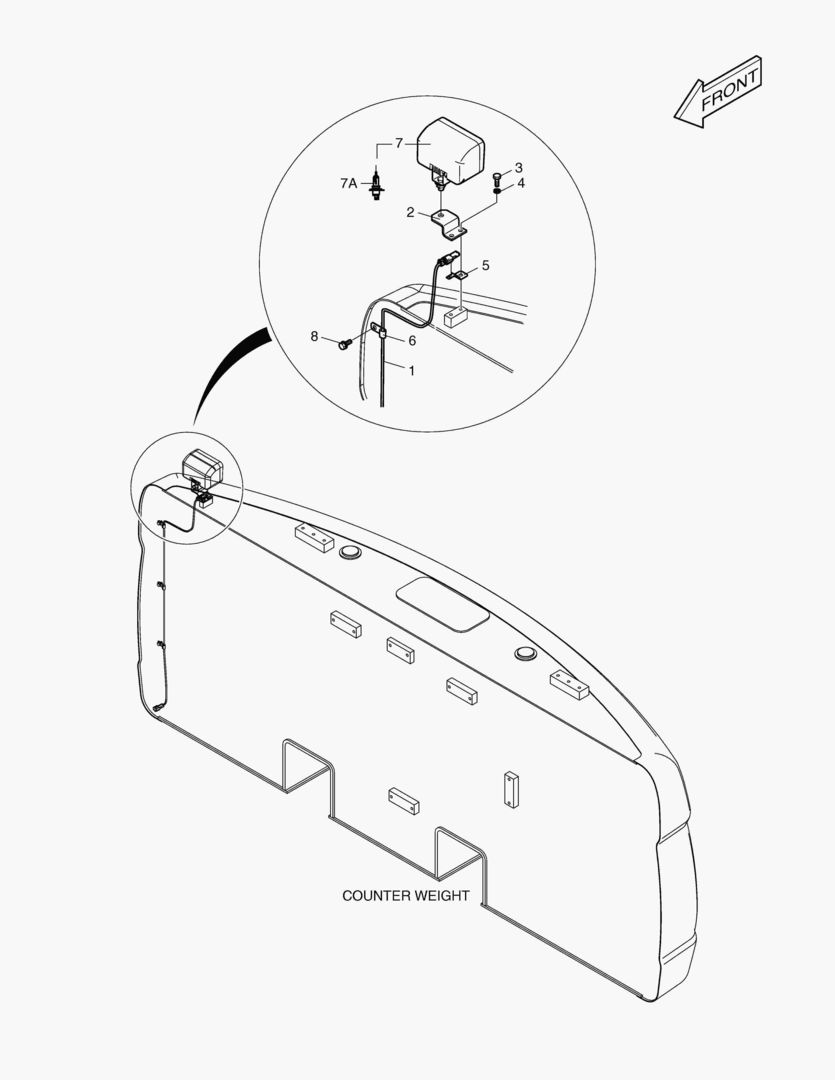 FRONT

7
7A
3
4
2
5
8
6
1

COUNTER WEIGHT