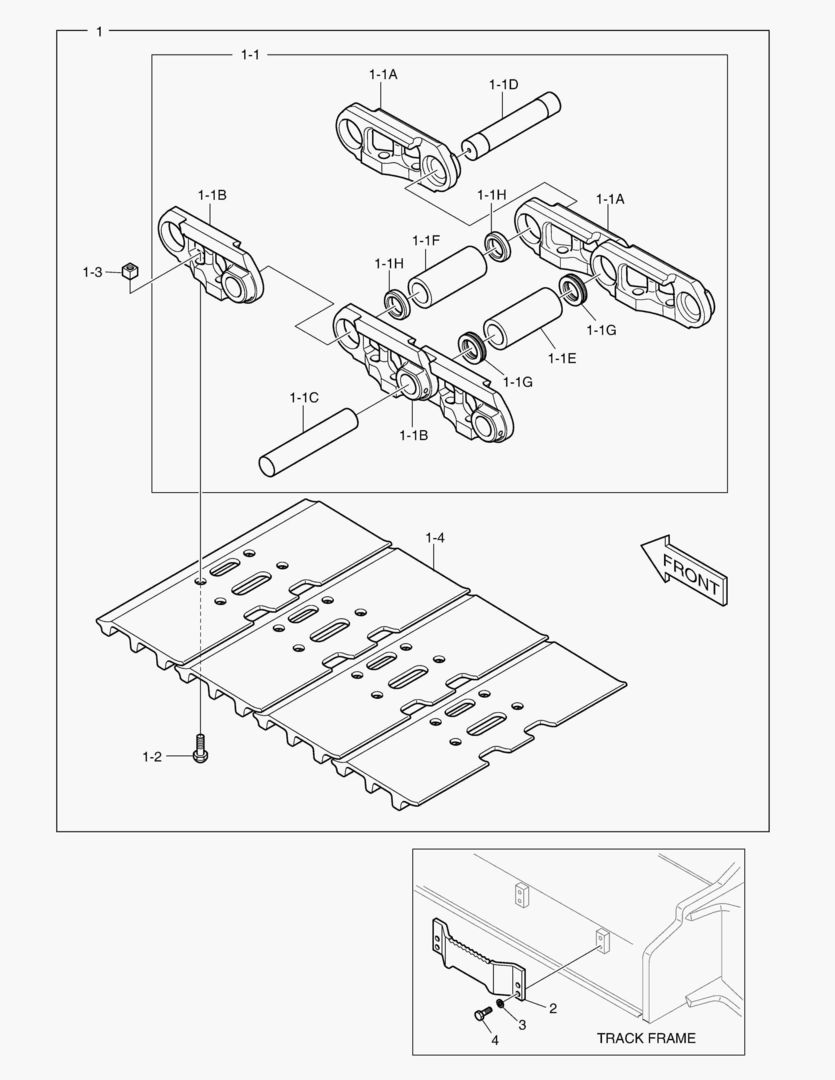 1

1-1

1-1A

1-1D

1-1B

1-1H

1-1A

1-3

1-1F

1-1H

1-1G

1-1E

1-1G

1-1C

1-1B

1-4

FRONT

1-2

2

3

4

TRACK FRAME