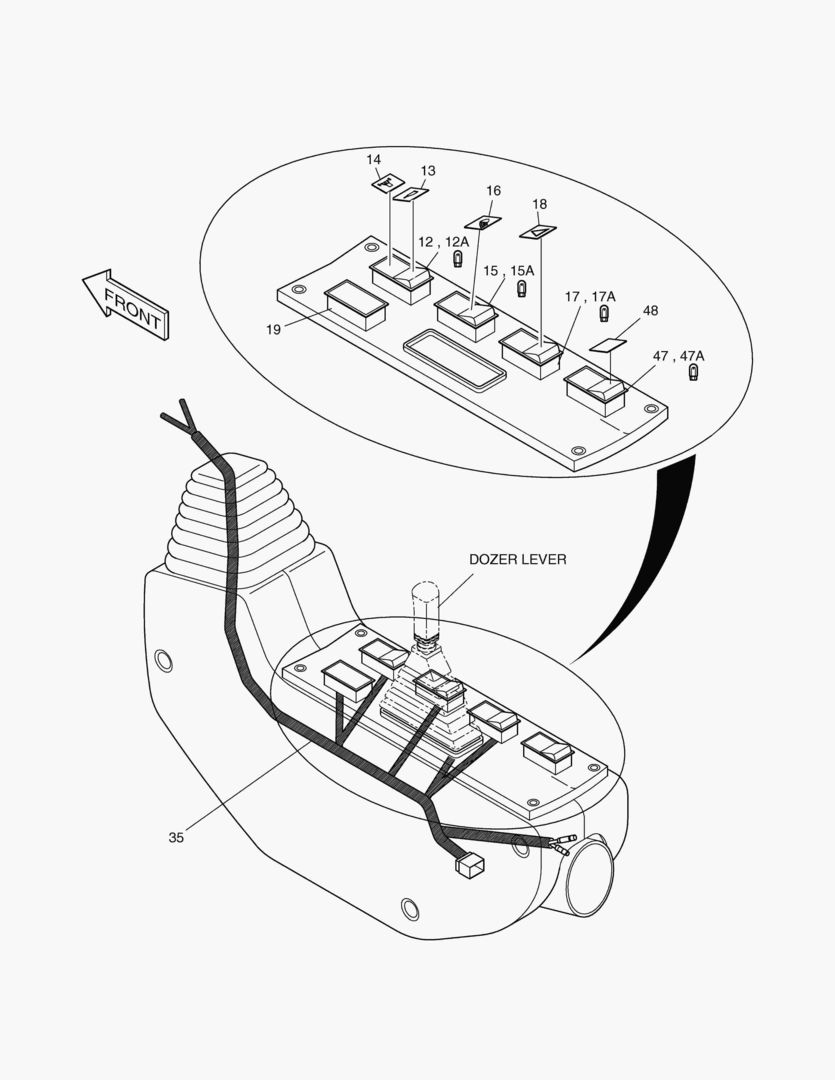 14
13
16
18
12 , 12A
15 , 15A
17 , 17A
48
47 , 47A
19
FRONT
DOZER LEVER
35