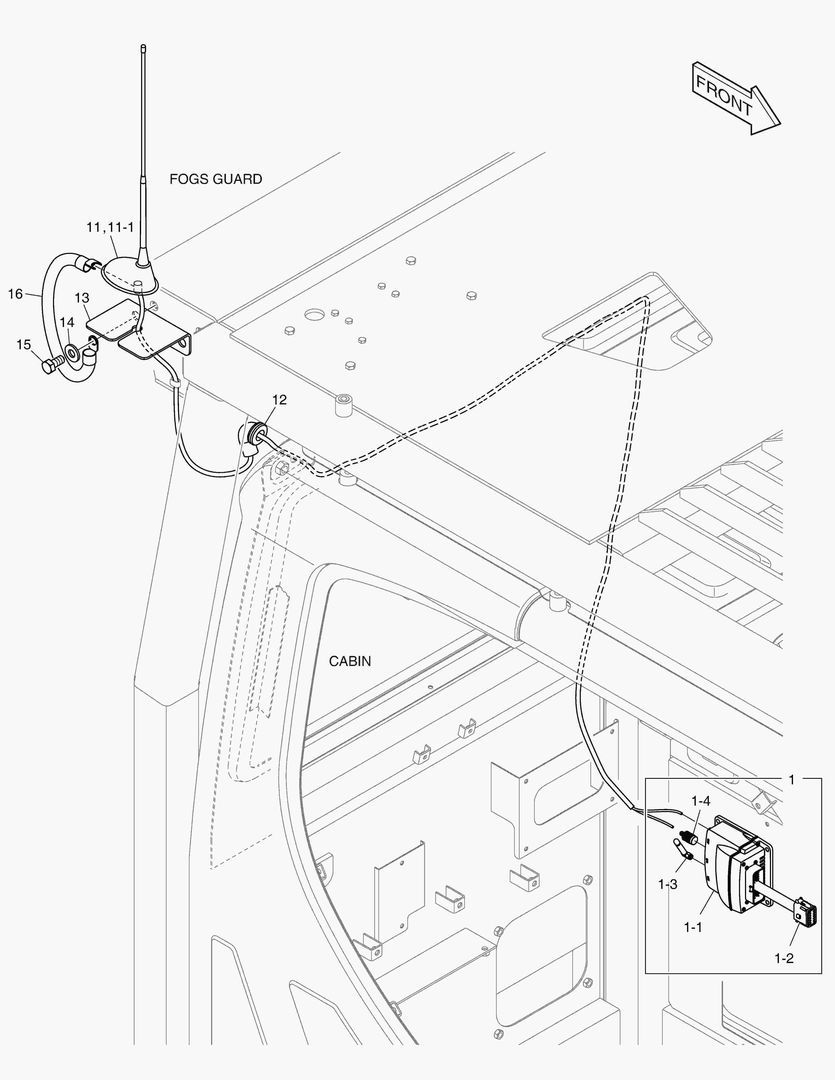 FRONT

FOGS GUARD

11,11-1

16

13

14

15

12

CABIN

1

1-4

1-3

1-1

1-2