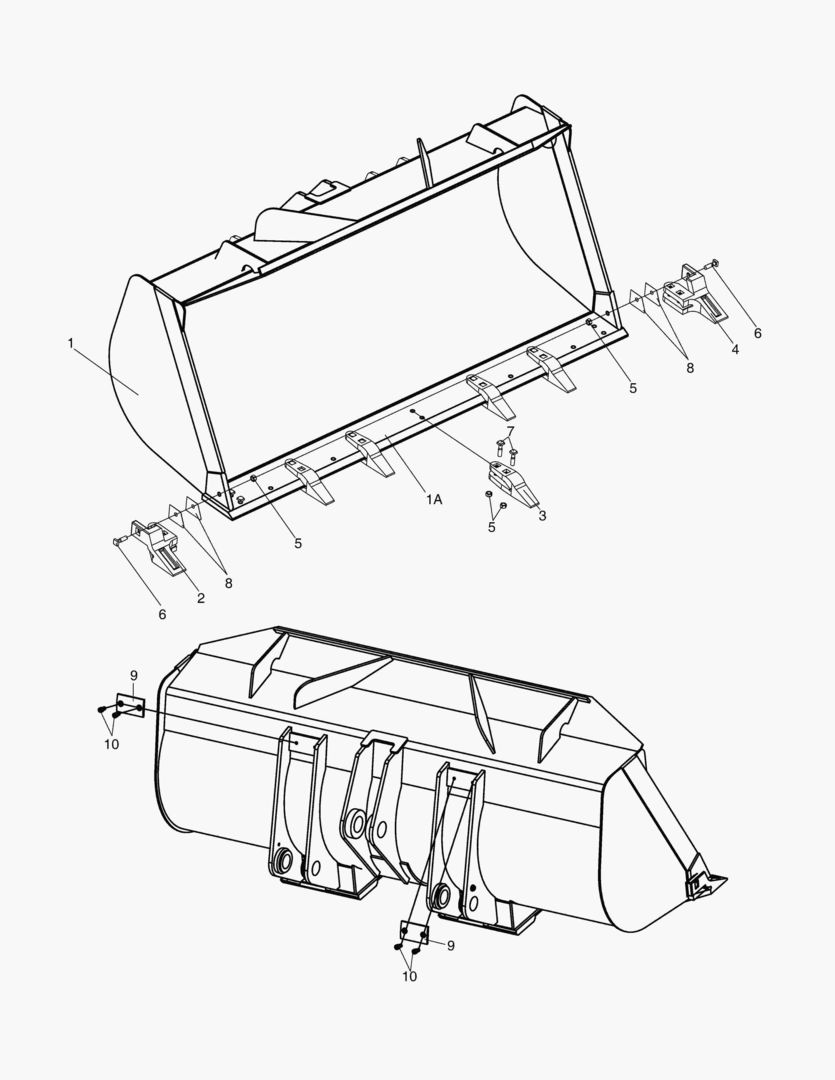 1
6
4
8
5
7
1A
3
5
5
8
2
6
9
10
9
10