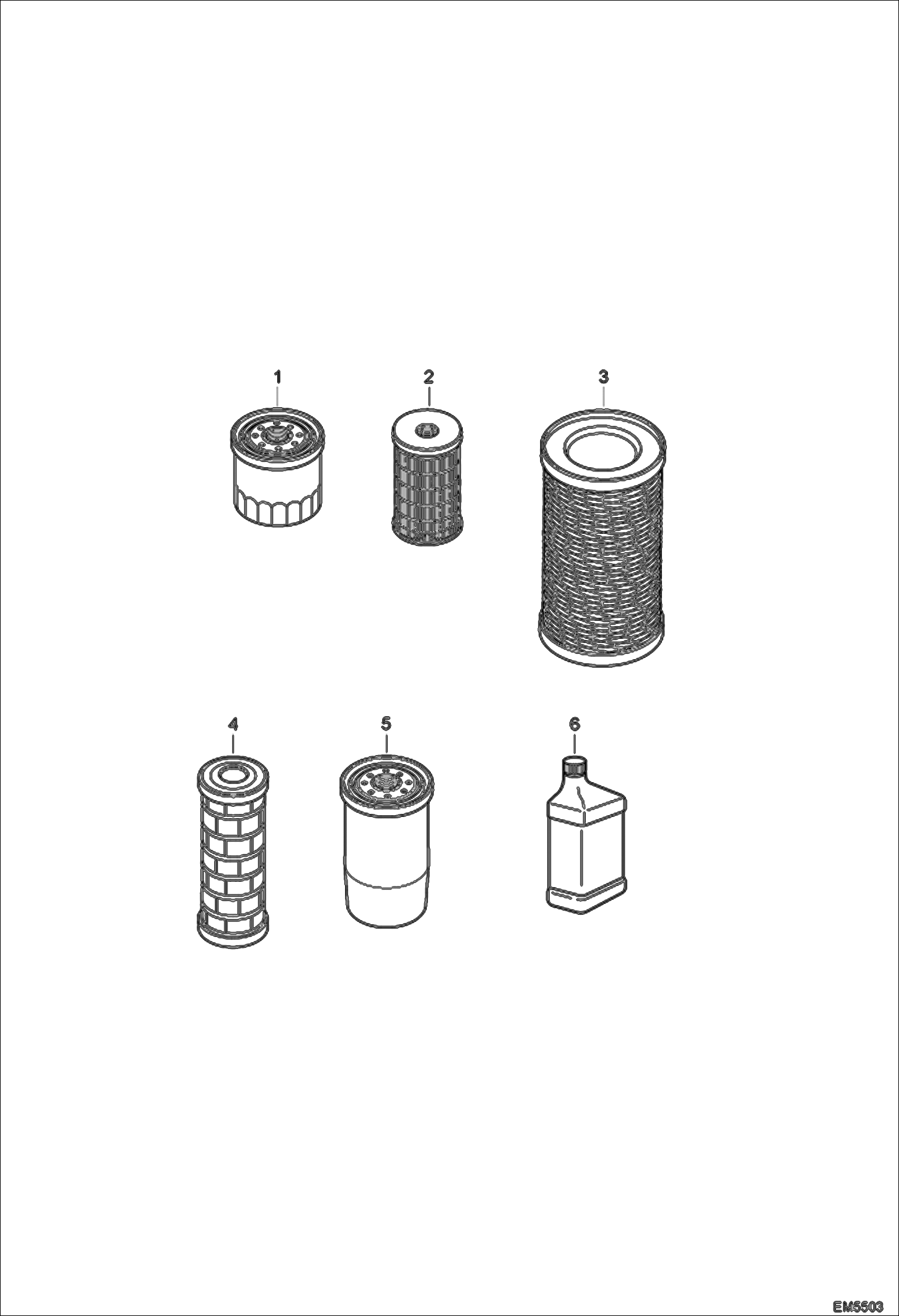 1
2
3
4
5
6
EM5503