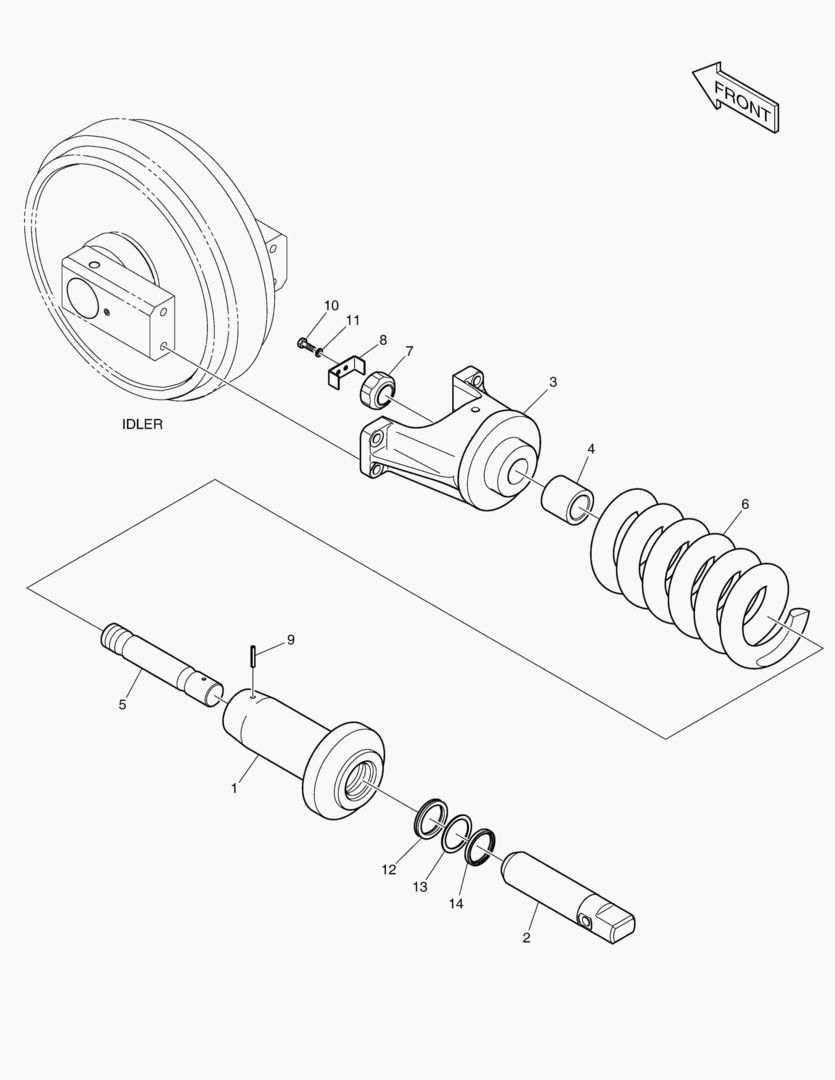 FRONT

10
11
8
7
3
IDLER
4
6
9
5
1
12
13
14
2