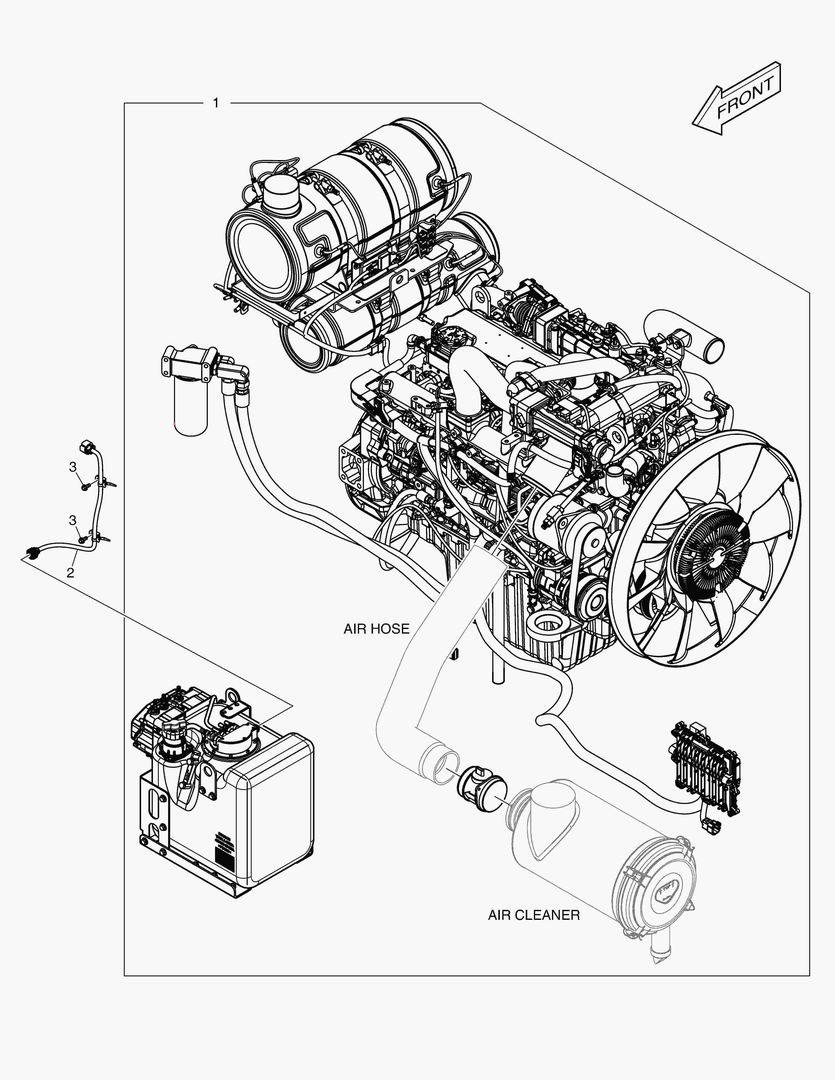 1

FRONT

3

3

2

AIR HOSE

AIR CLEANER