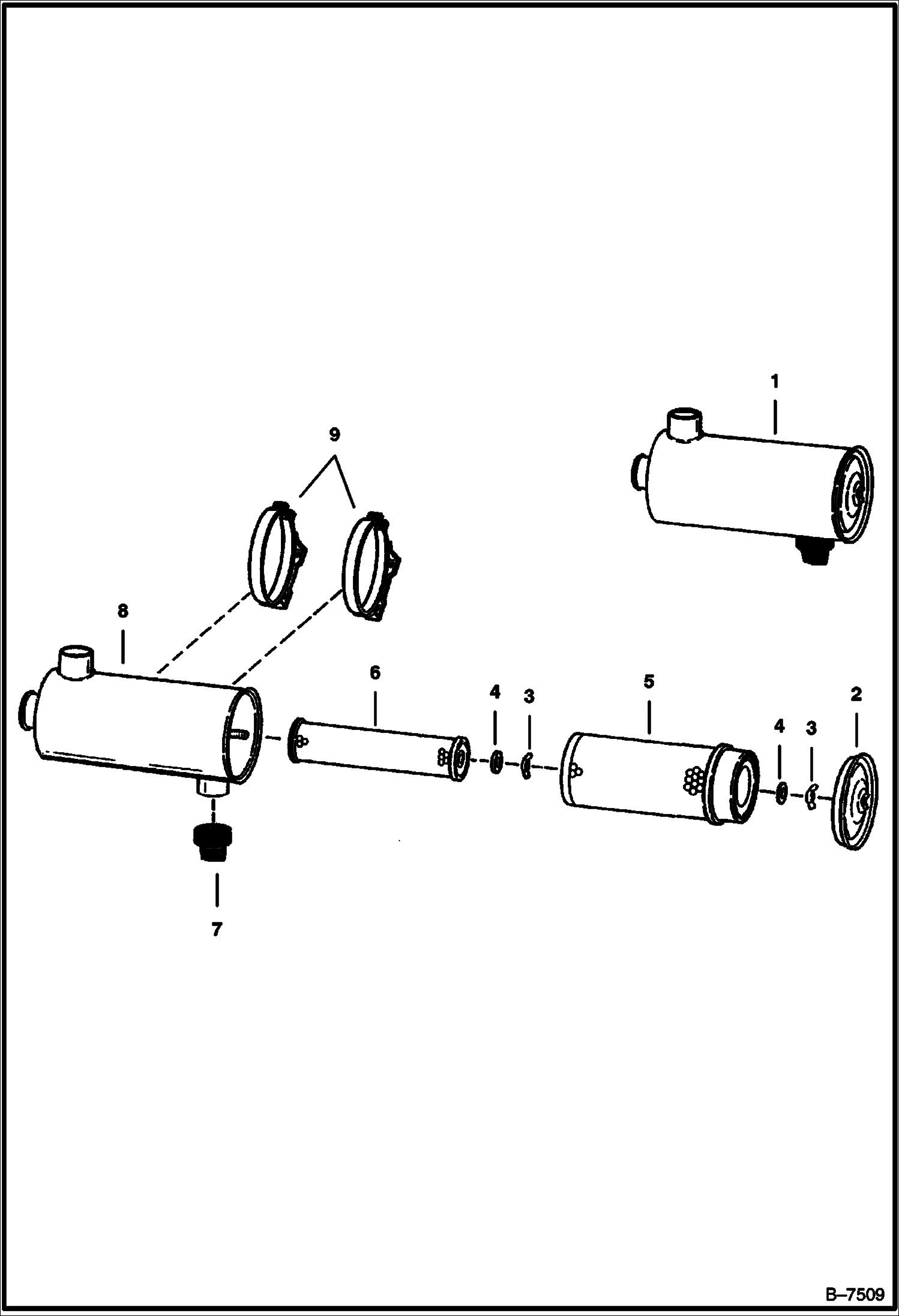 1

9

8

6

4

3

5

4

3

2

7

B–7509