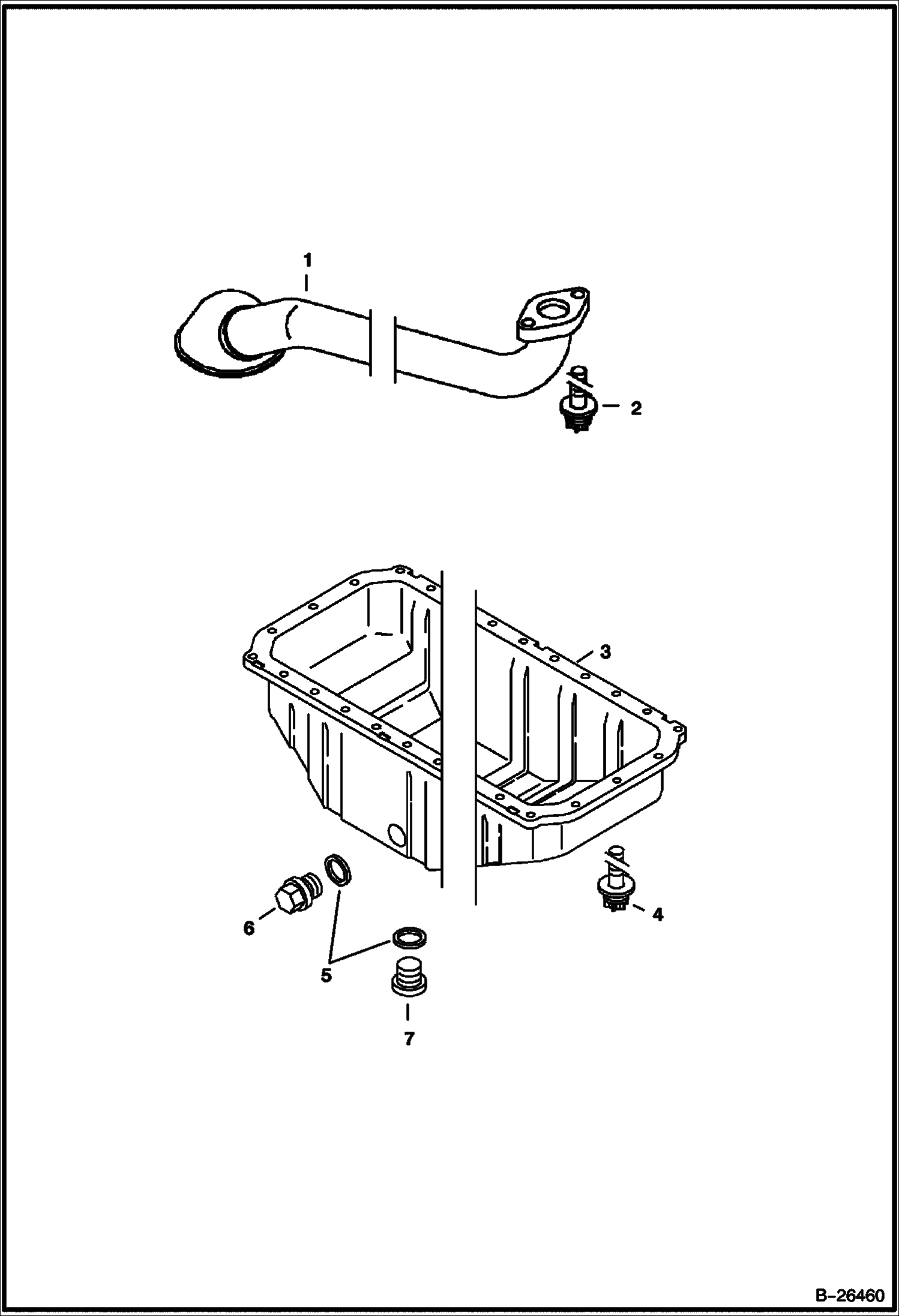 1
2
3
4
6
5
7
B-26460