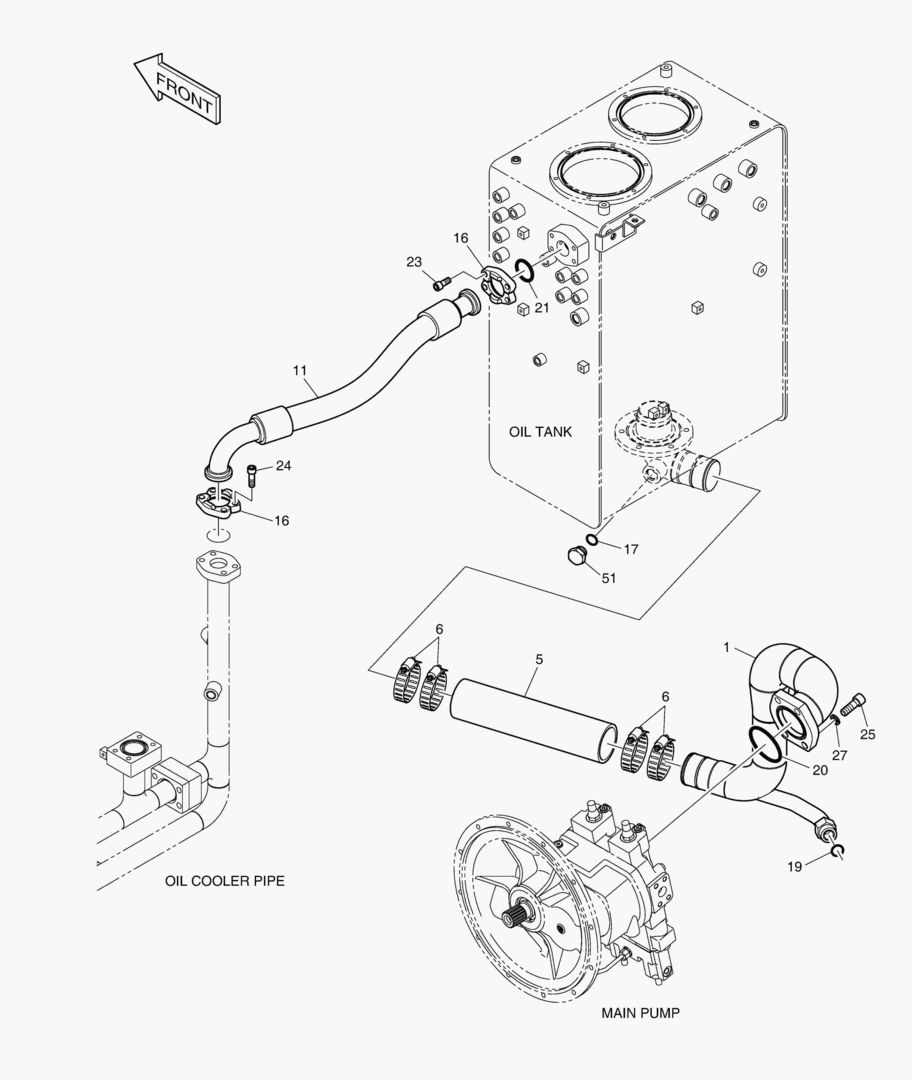 FRONT

16
23
21
11
OIL TANK
24
16
17
51
6
5
1
6
25
27
20
19
OIL COOLER PIPE
MAIN PUMP