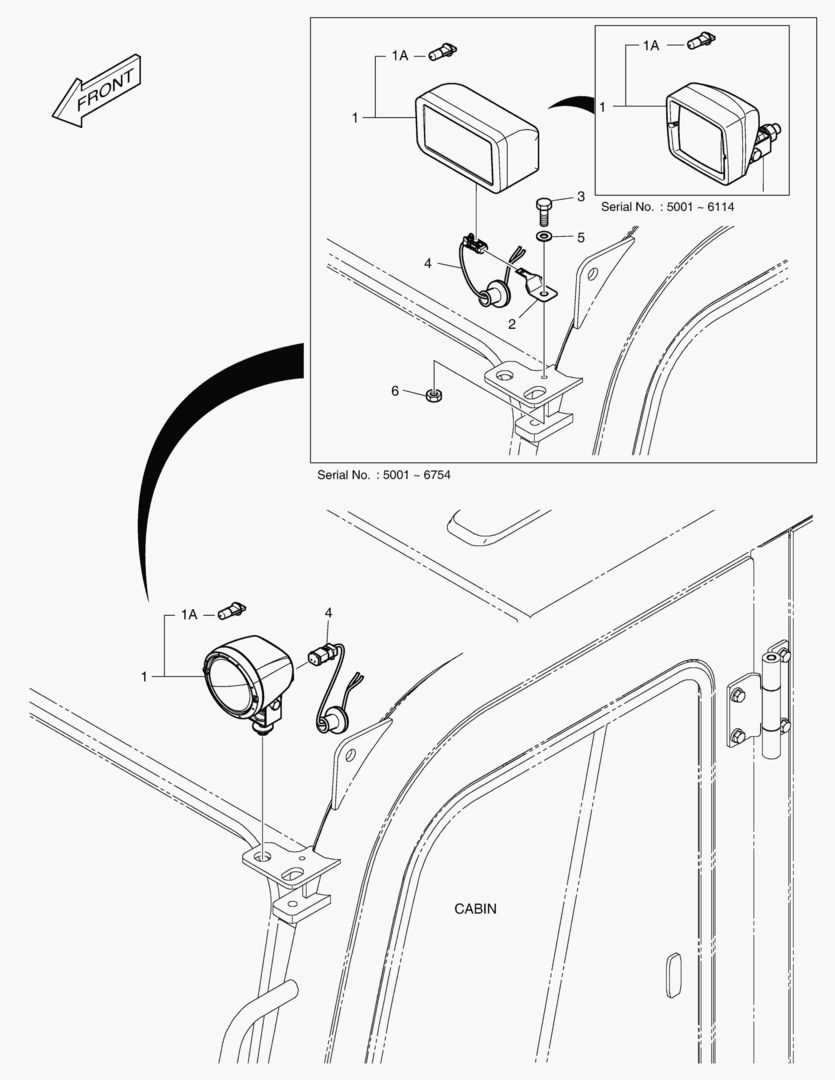 FRONT

1A

1

1A

1

Serial No. : 5001 ~ 6114

3

5

4

2

6

Serial No. : 5001 ~ 6754

1A

4

1

CABIN