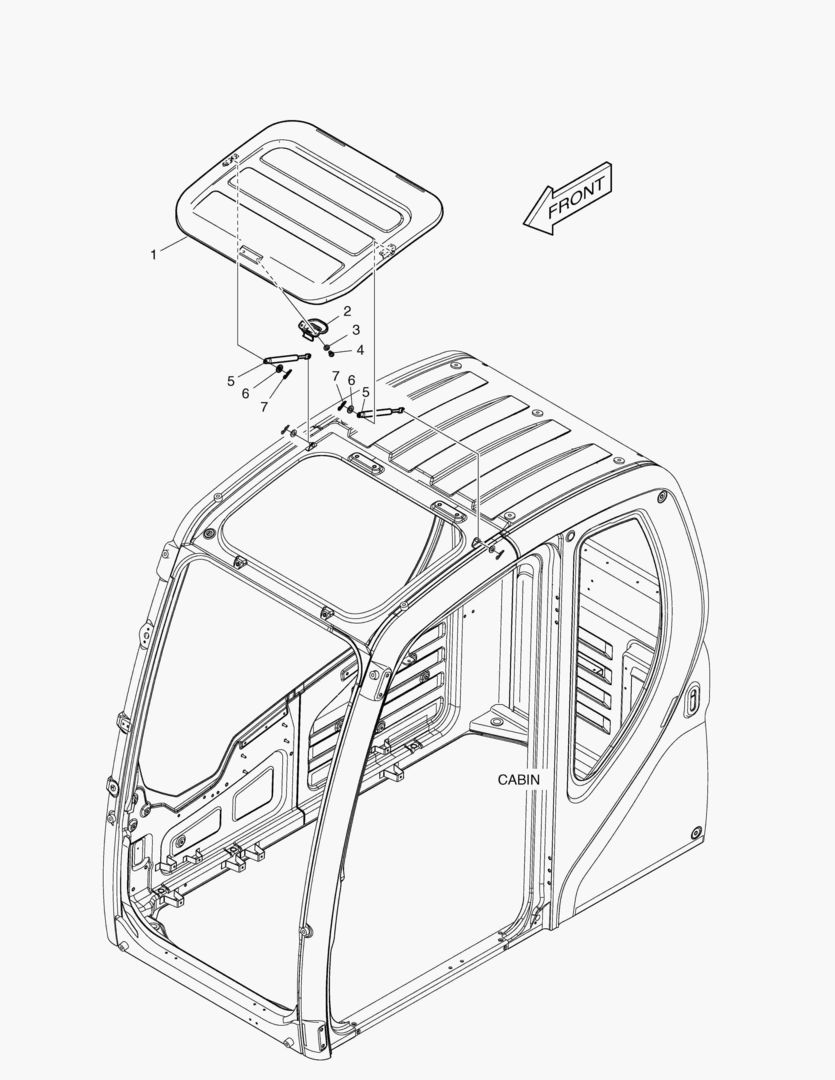 FRONT

1

2

3

4

5

6

7

7

6

5

CABIN