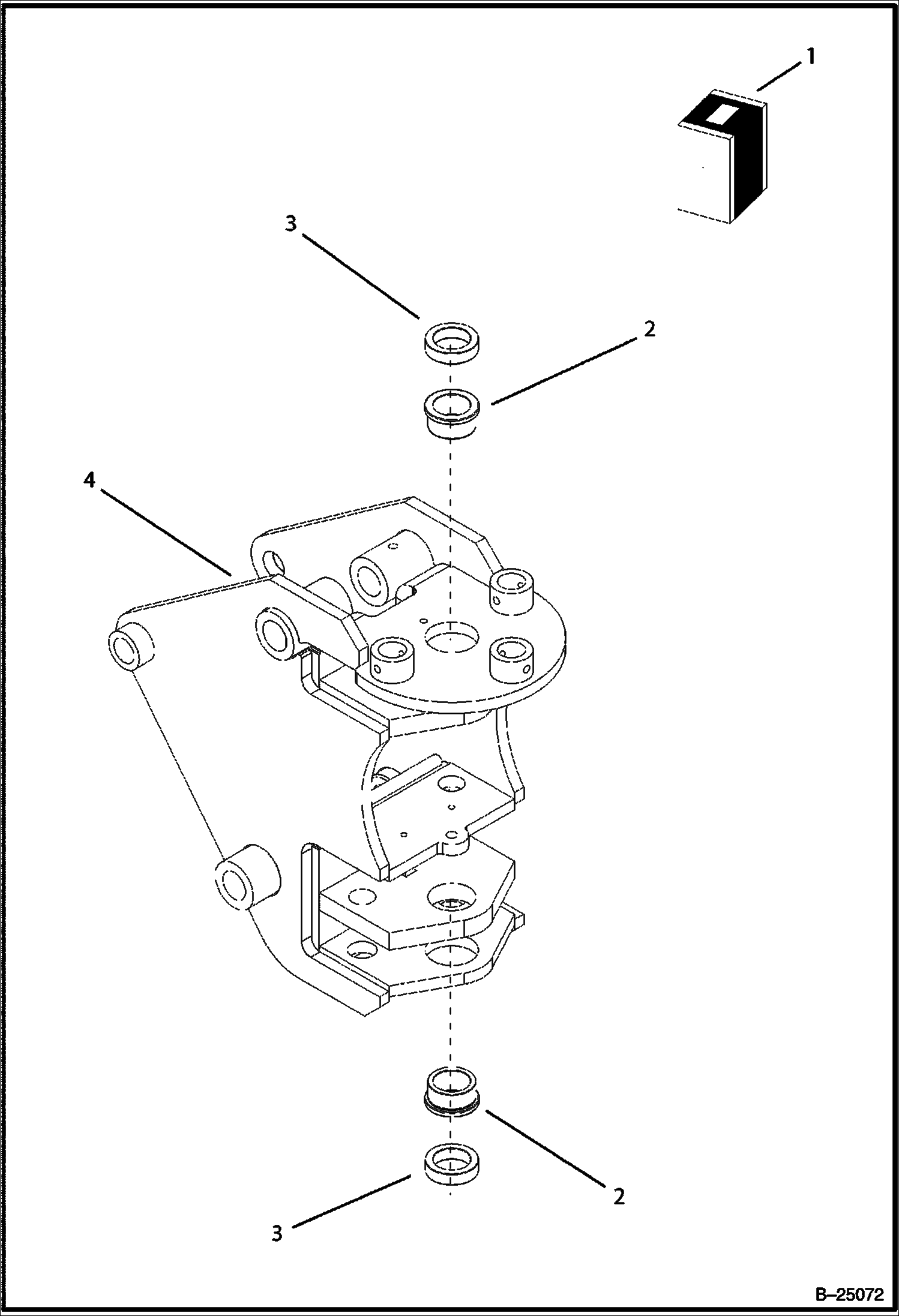 1

3

2

4

2

3

B–25072