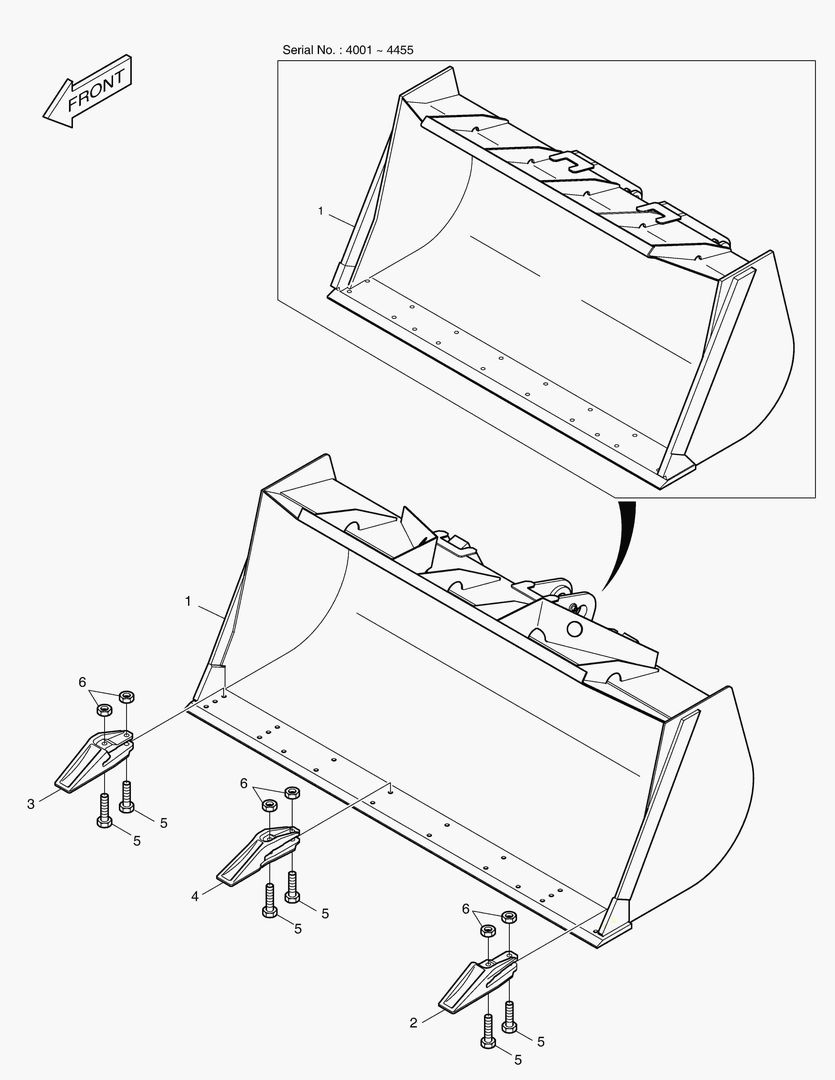 FRONT

Serial No. : 4001 ~ 4455

1

1

6

3

5

5

6

4

5

5

6

2

5

5