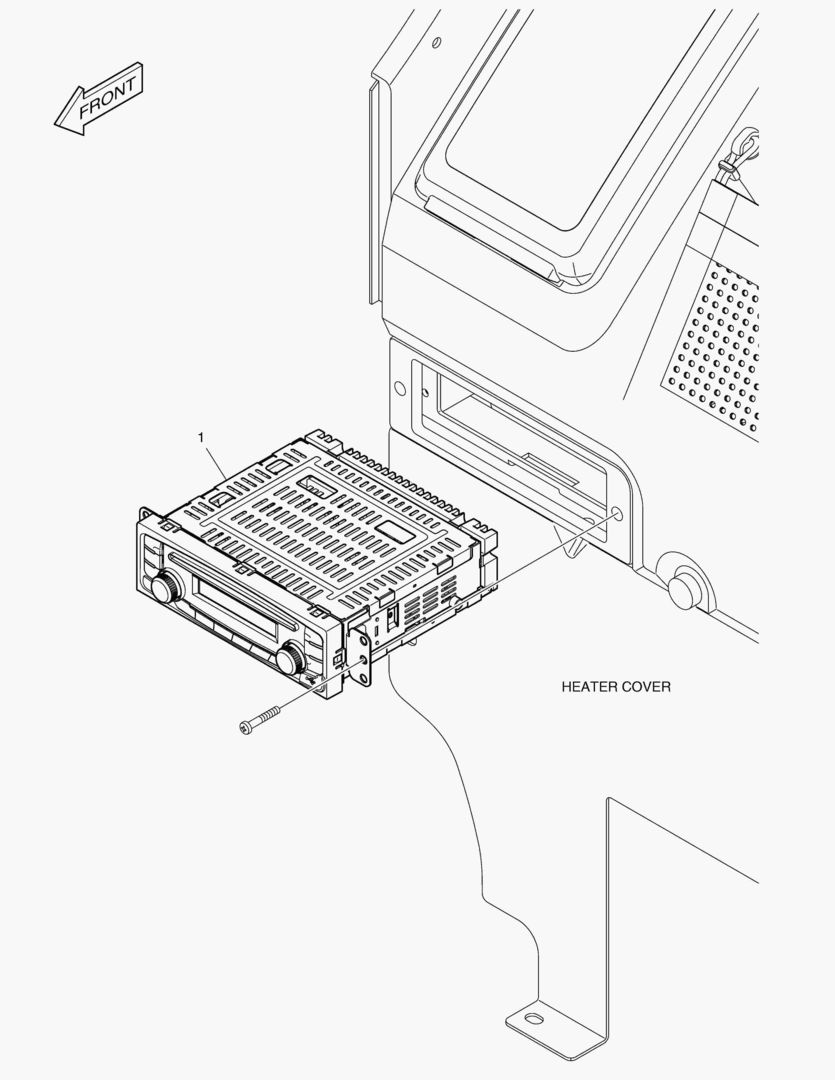 FRONT

1

HEATER COVER