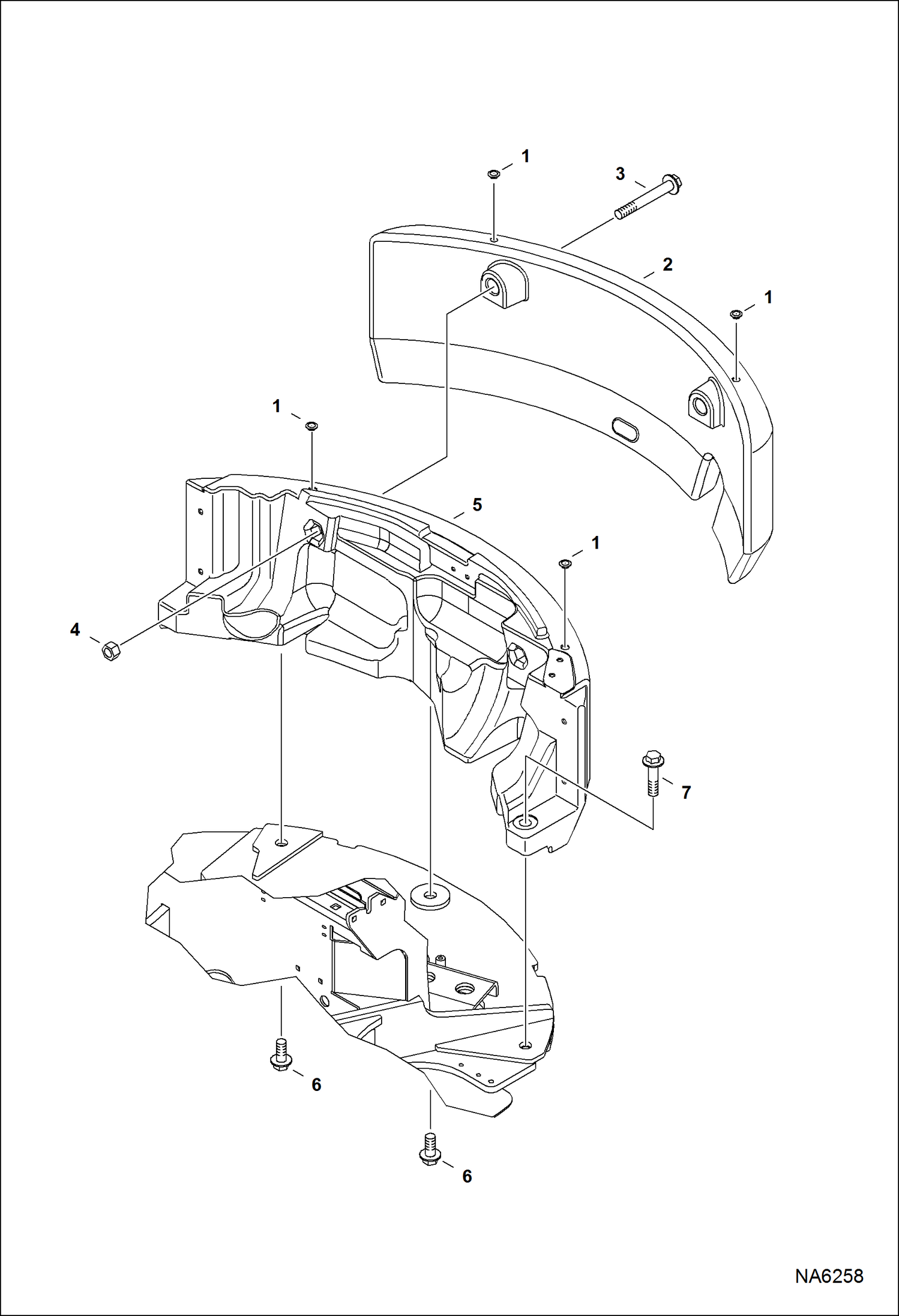 1
3
2
1
1
5
1
4
7
6
6

NA6258