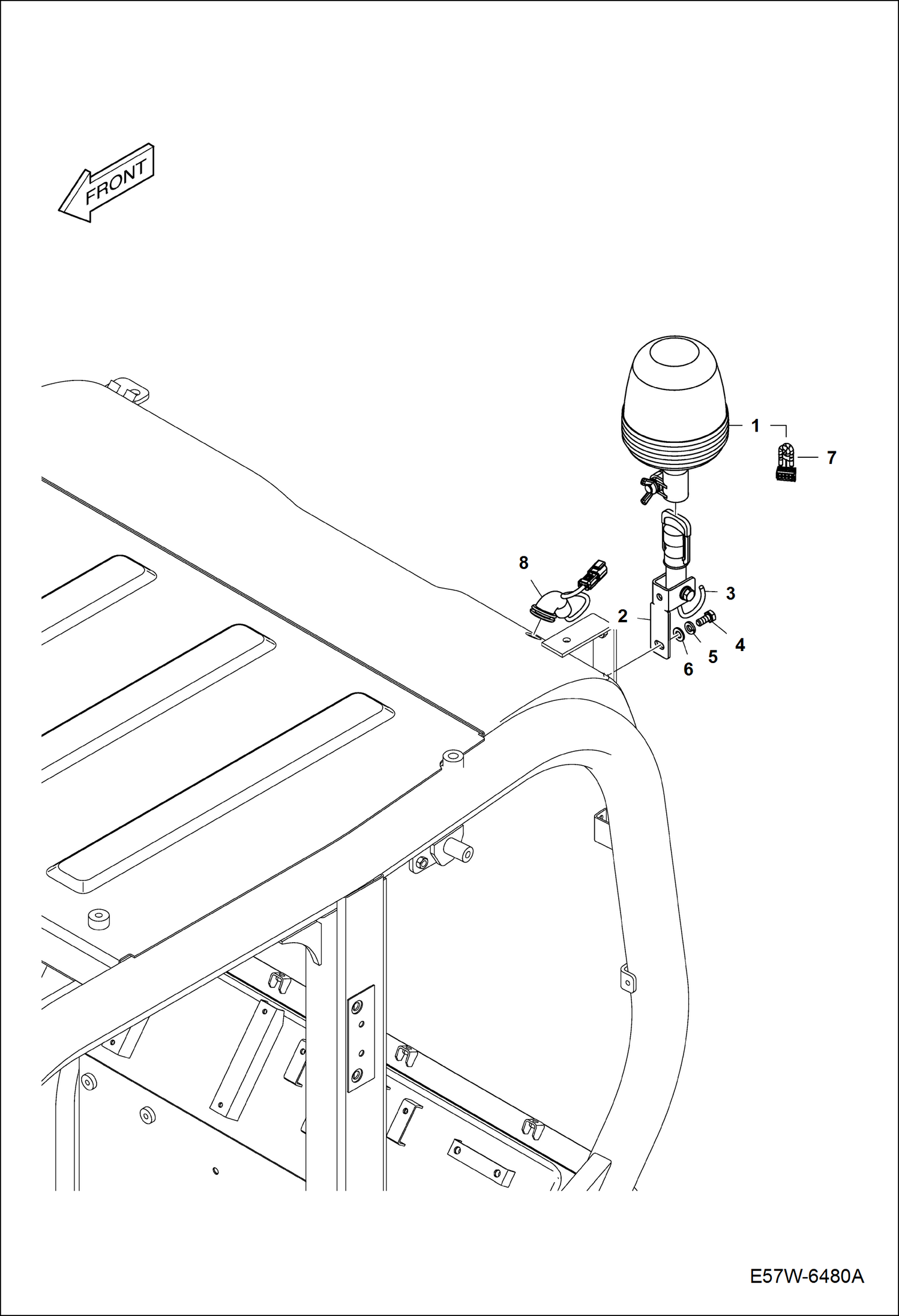 FRONT

1

7

8

3

2

4

5

6

E57W-6480A