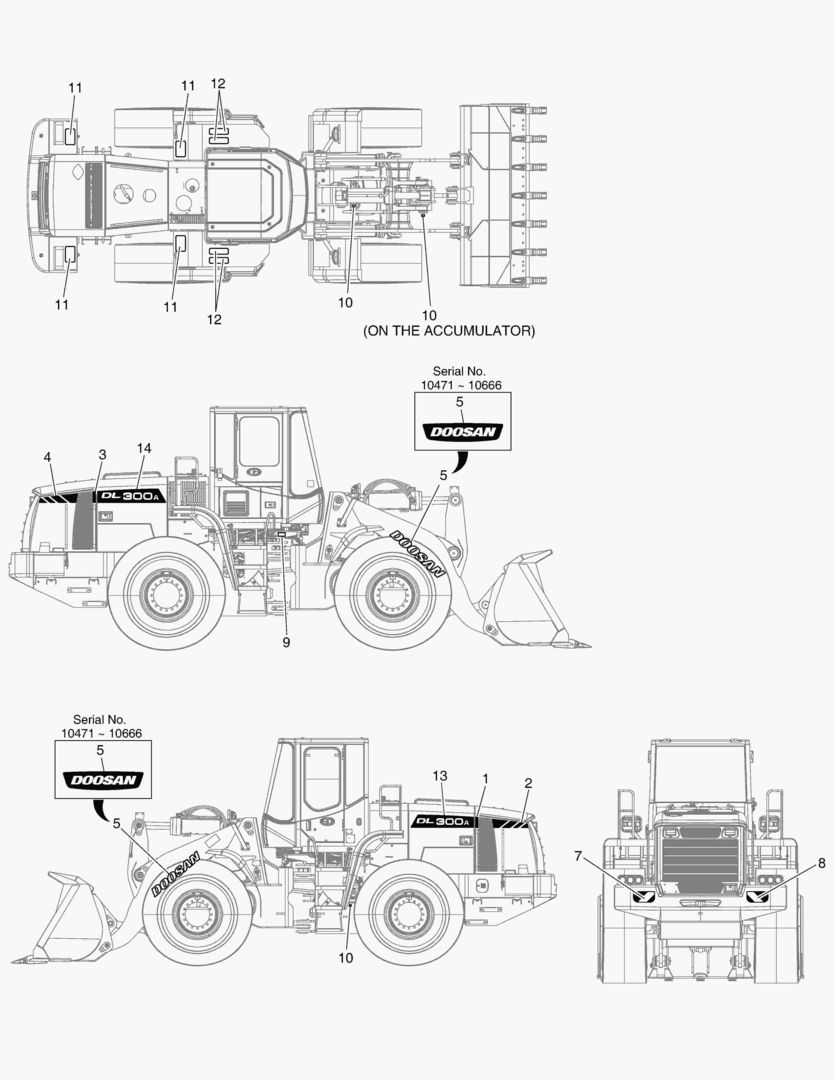 11
11
12
11
11
12
10
10
(ON THE ACCUMULATOR)

Serial No.
10471 ~ 10666
5
DOOSAN

4
3
14
DL300A
5
DOOSAN
9

Serial No.
10471 ~ 10666
5
DOOSAN
5
DOOSAN
13
1
2
DL300A
10

7
8