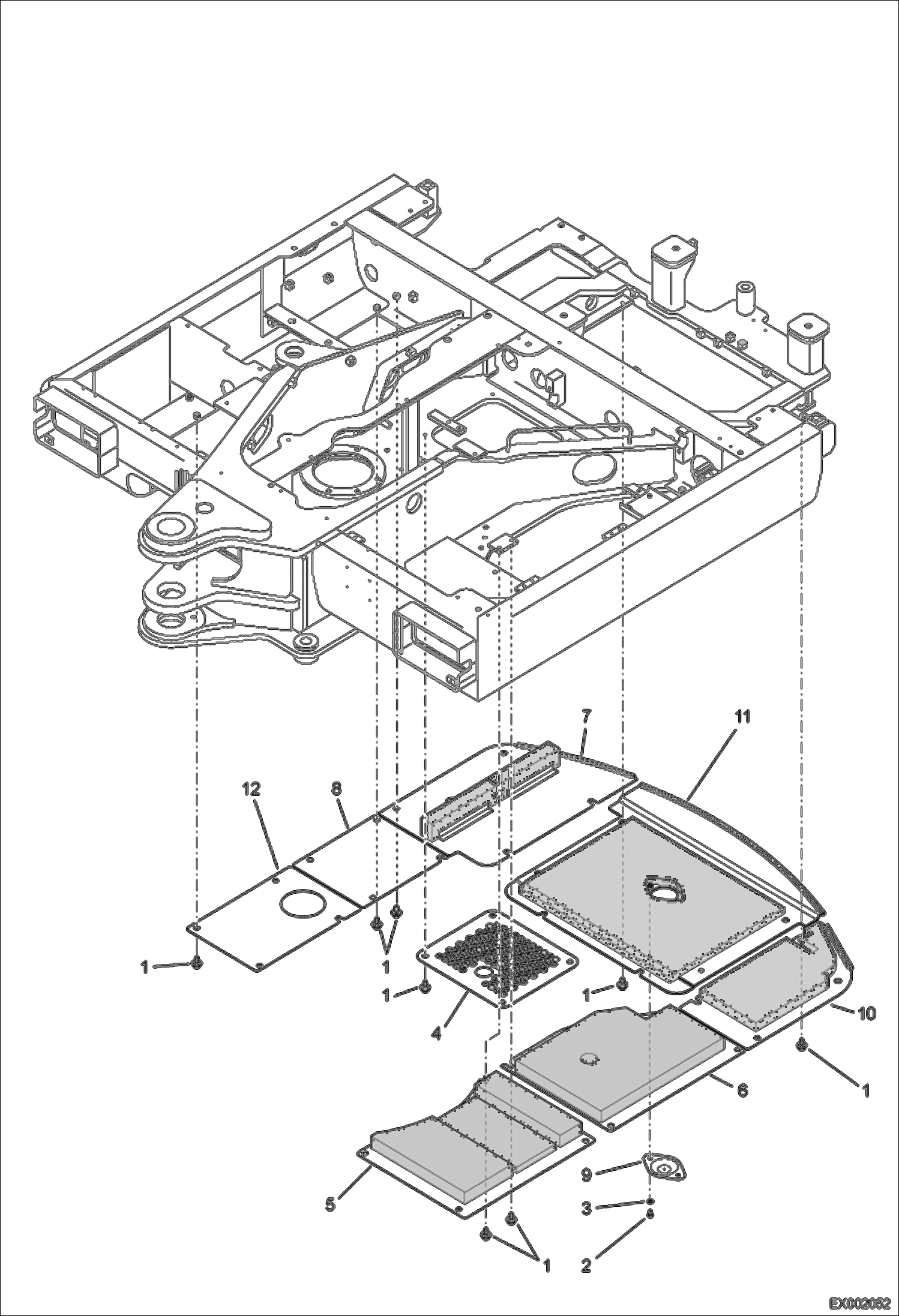 7
11
12
8
1
1
1
1
4
10
1
6
9
5
3
1
2
EX002052