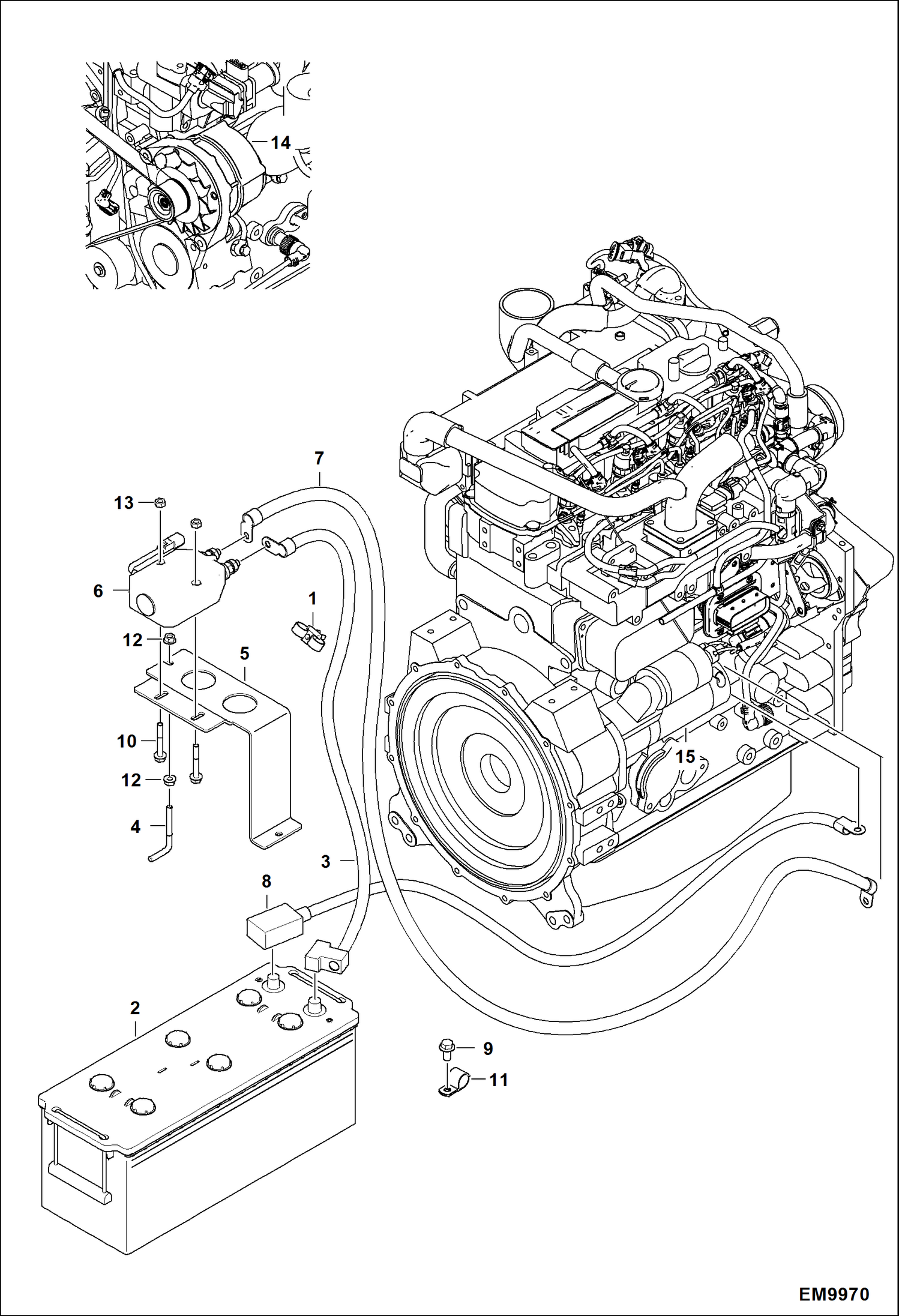 14

7

13

6

1

12

5

10

12

4

15

3

8

2

9

11

EM9970