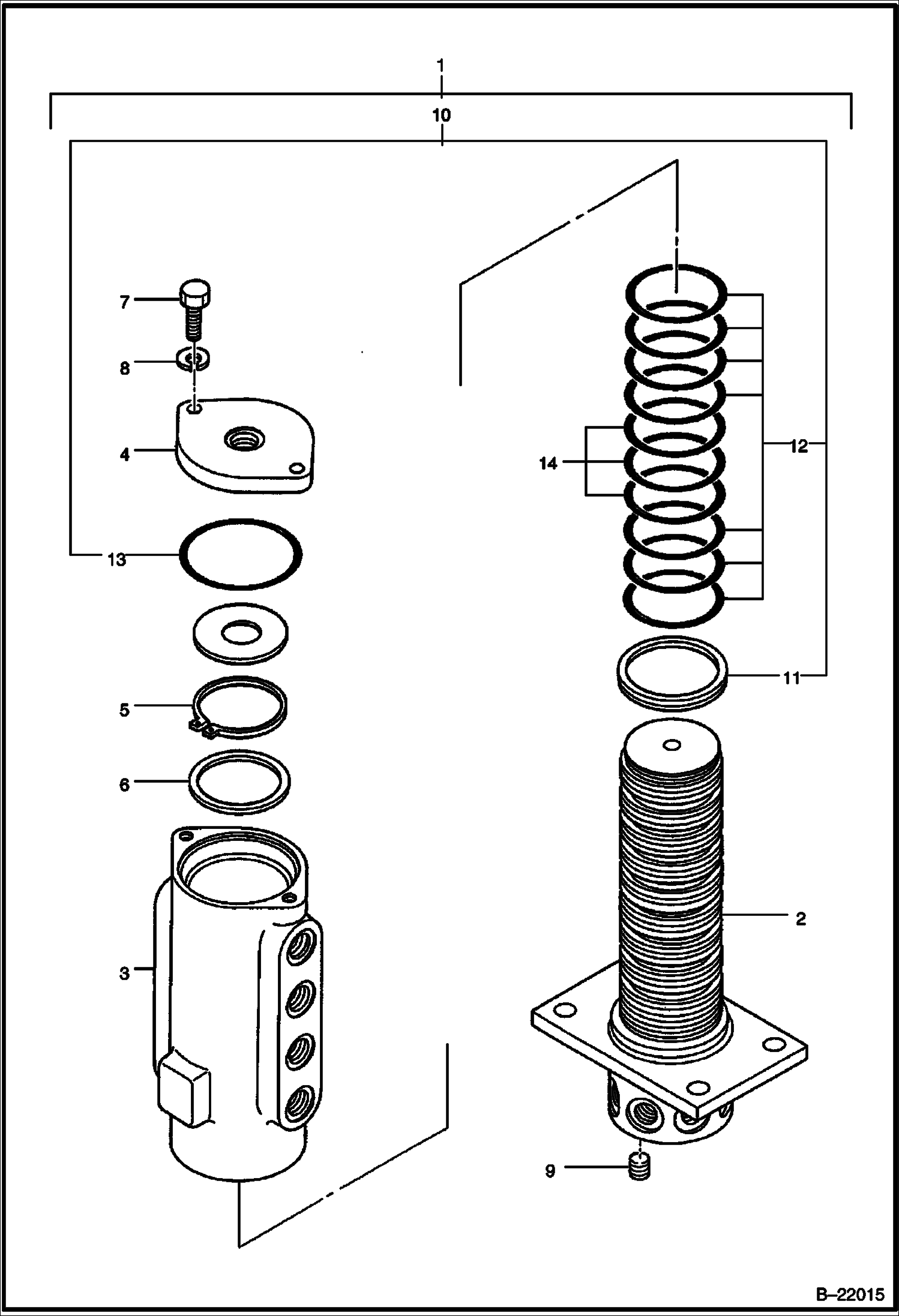 1
10
7
8
4
13
5
6
3
14
12
11
2
9
B–22015