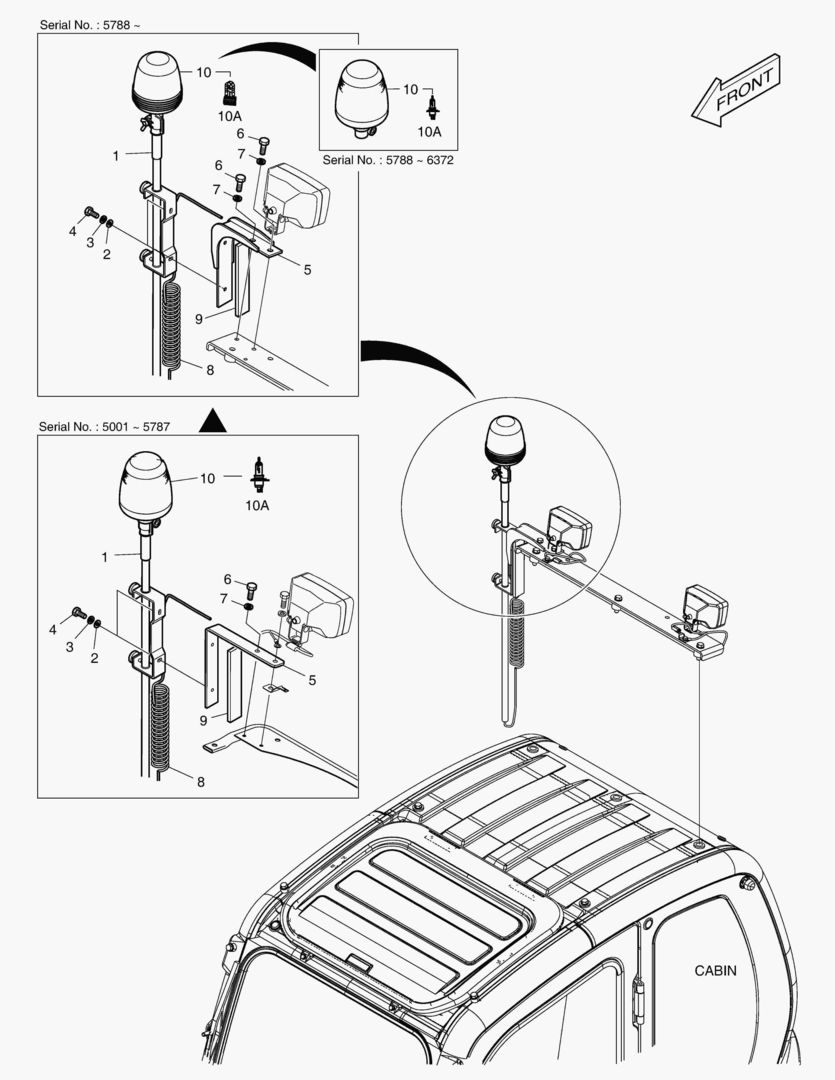 Serial No. : 5788 ~

10
10A
1
6
7
6
7
4
3
2
5
9
8

10
10A
Serial No. : 5788 ~ 6372

FRONT

Serial No. : 5001 ~ 5787

10
10A
1
6
7
4
3
2
5
9
8

CABIN