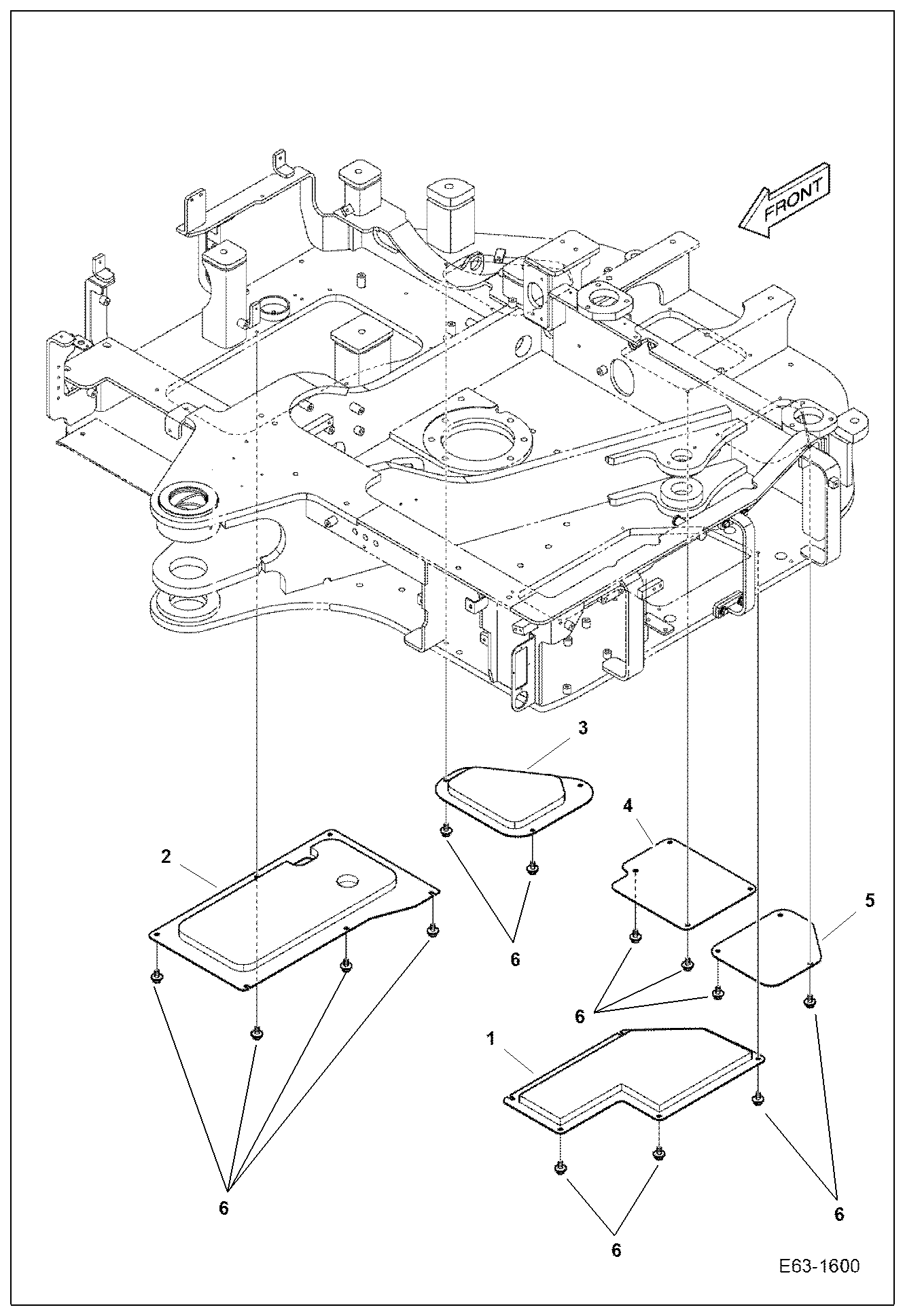 FRONT

3

4

2

5

6

6

1

6

6

6

E63-1600