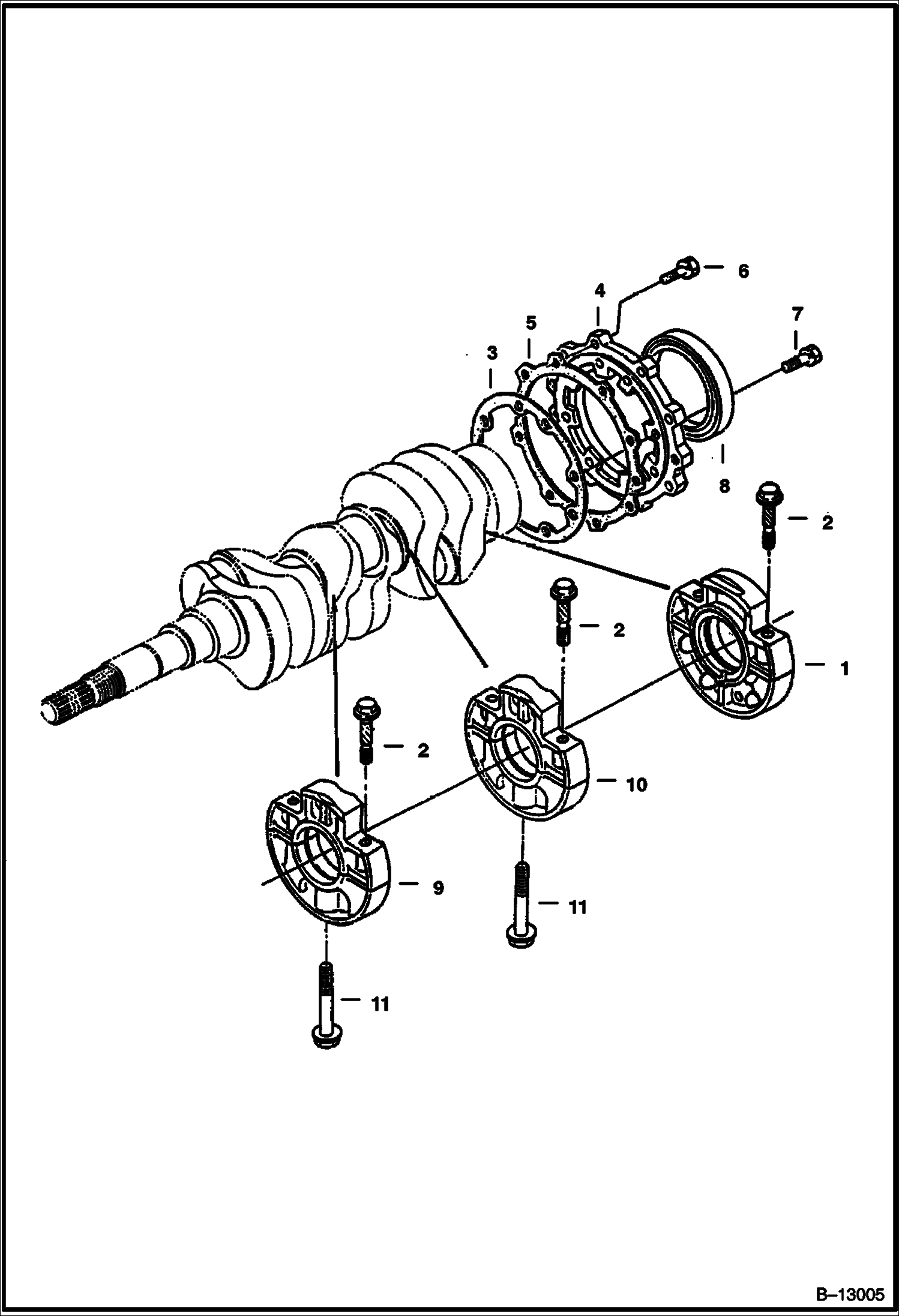 6
4
7
5
3
8
2
2
1
2
10
9
11
11
B–13005