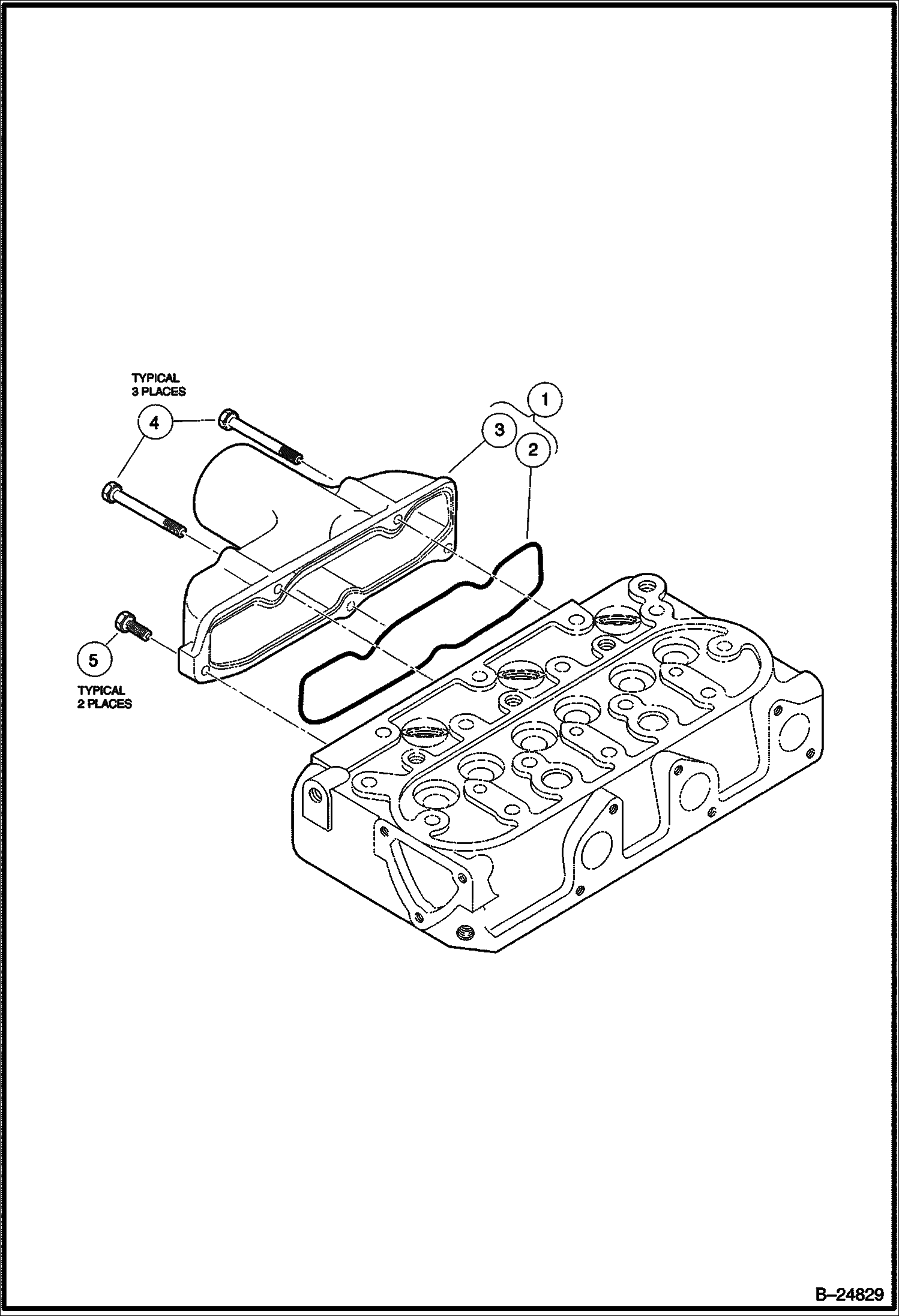 TYPICAL
3 PLACES

4

1

3

2

5

TYPICAL
2 PLACES

B–24829