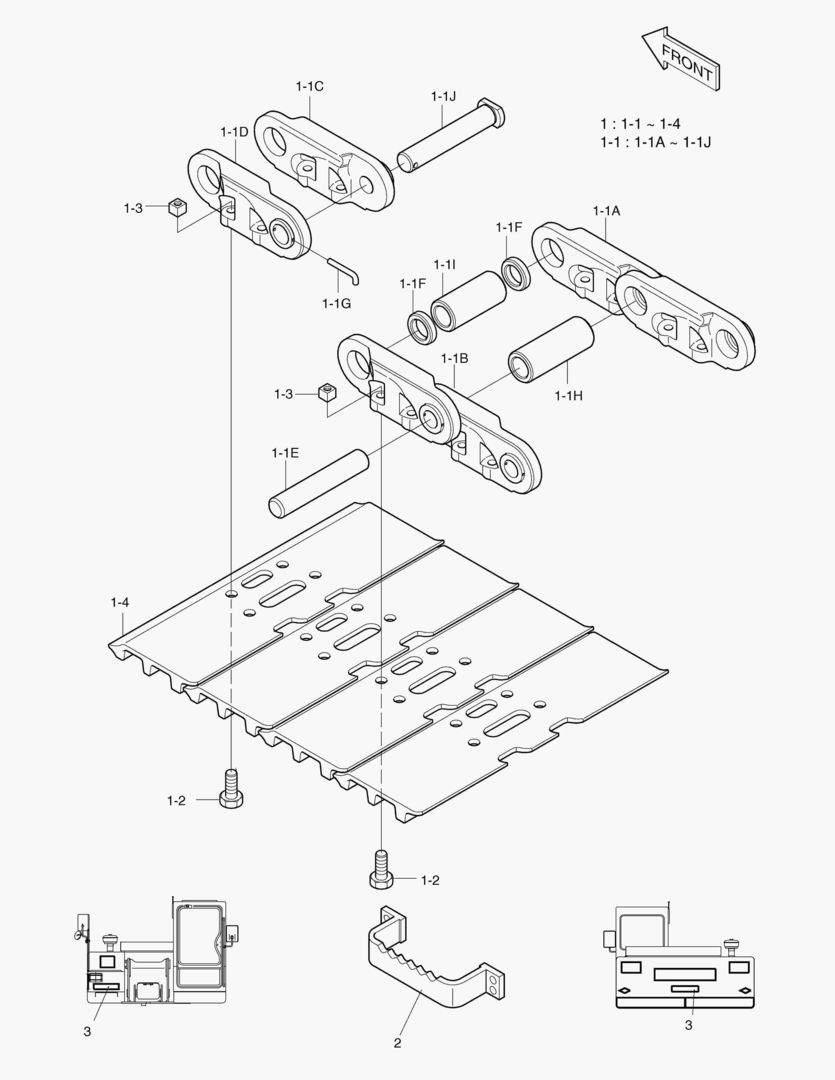 FRONT

1 : 1-1 ~ 1-4
1-1 : 1-1A ~ 1-1J

1-1C
1-1J
1-1D
1-3
1-1G
1-1A
1-1F
1-1I
1-1F
1-1B
1-3
1-1H
1-1E
1-4
1-2
1-2
3
2
3