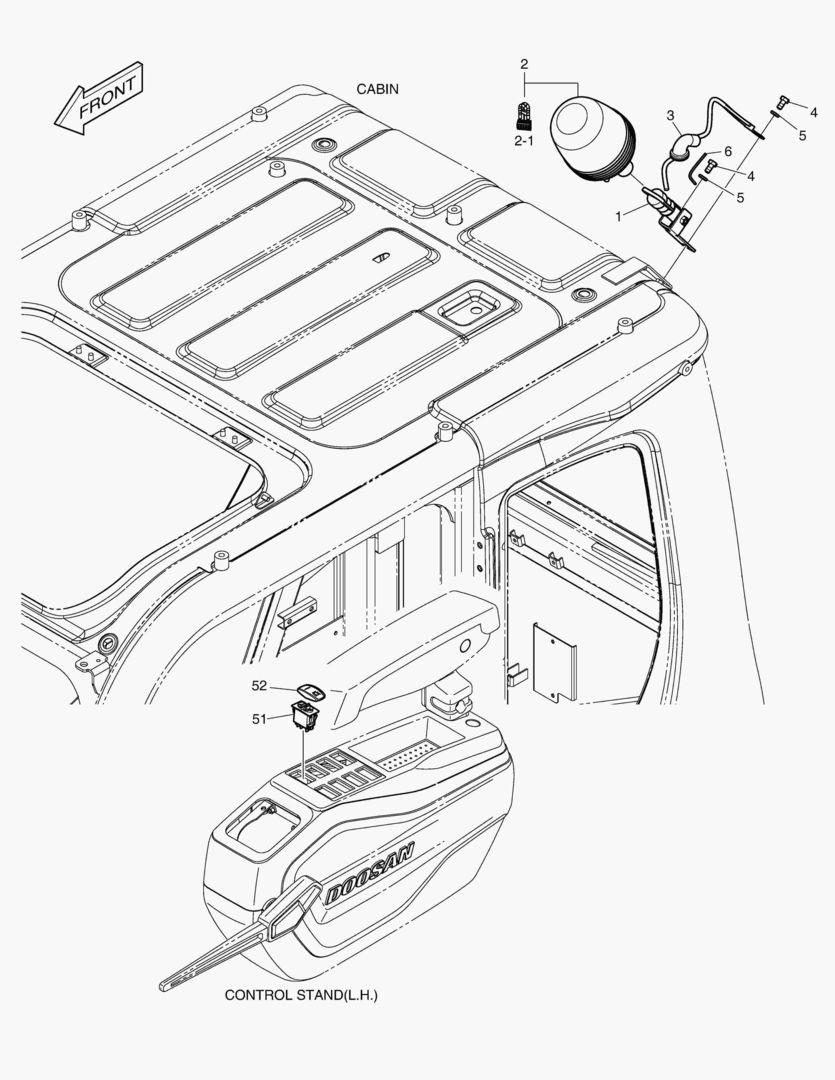 FRONT

CABIN

2

2-1

3

4

5

6

4

5

1

52

51

DOOSAN

CONTROL STAND(L.H.)