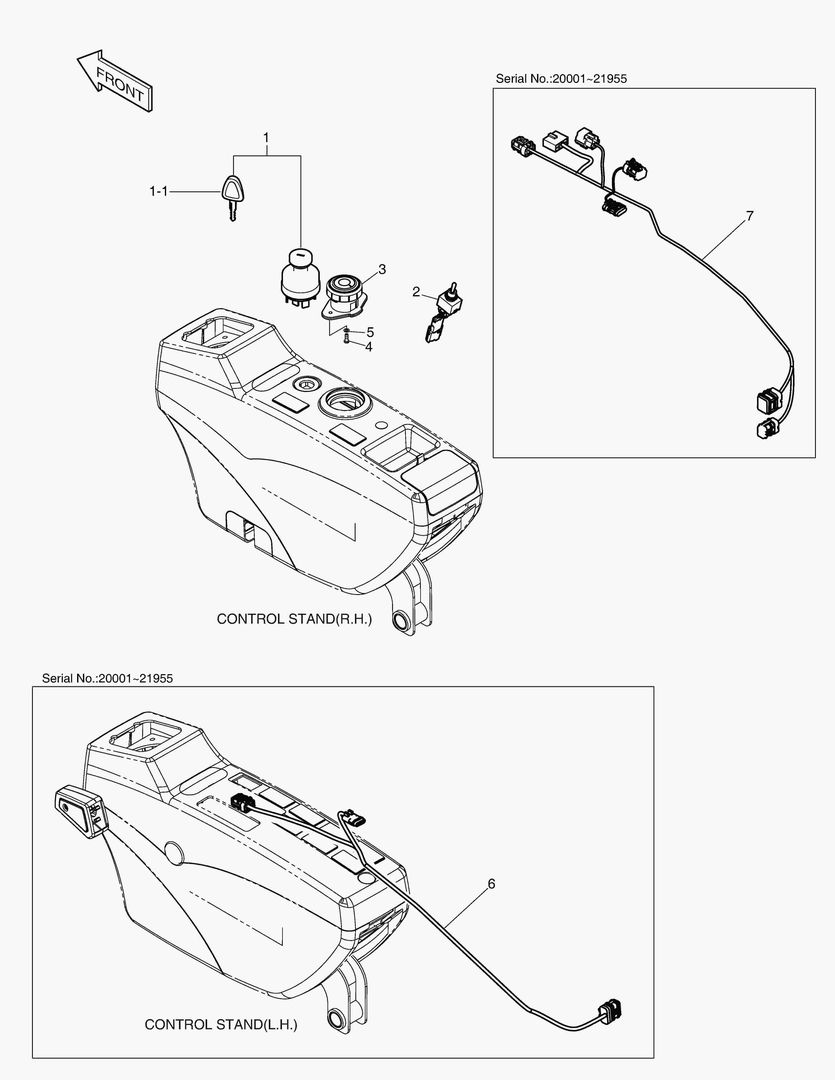 FRONT

Serial No.:20001~21955

1

1-1

3

2

5

4

7

CONTROL STAND(R.H.)

Serial No.:20001~21955

6

CONTROL STAND(L.H.)