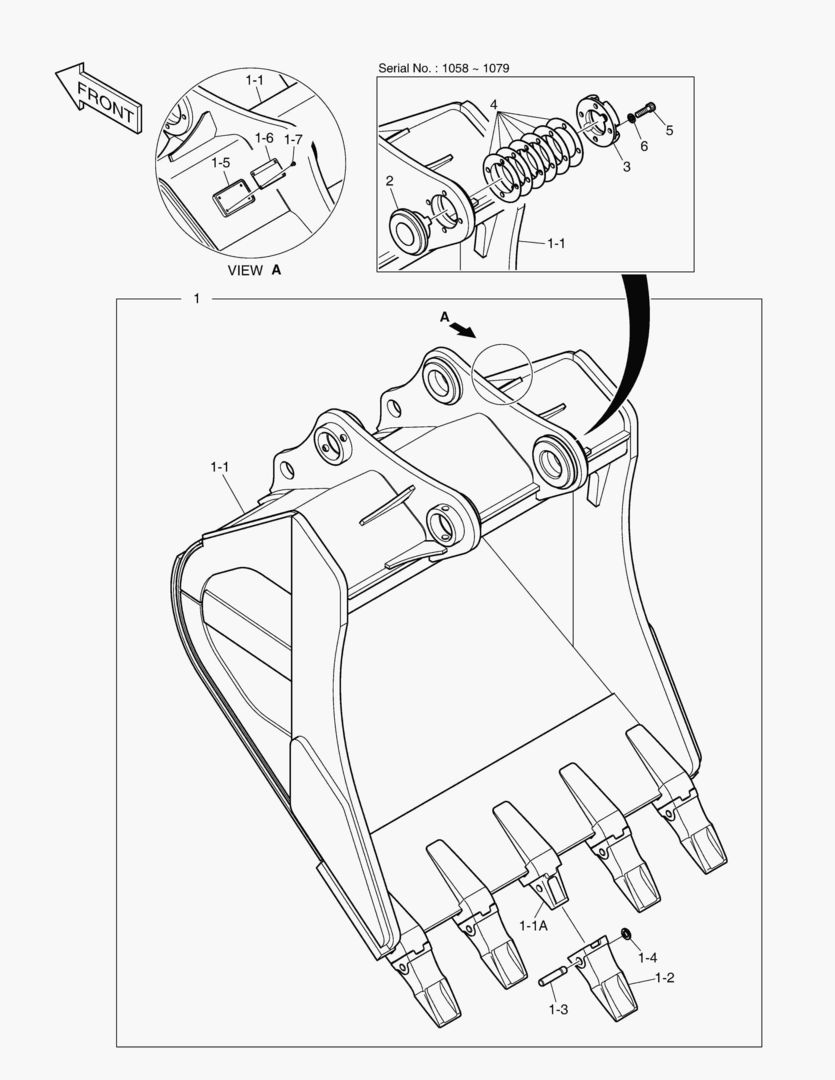 FRONT

1-1
1-6
1-7
1-5

VIEW A

Serial No. : 1058 ~ 1079

4
5
6
3
2
1-1

1

A

1-1

1-1A
1-4
1-2
1-3