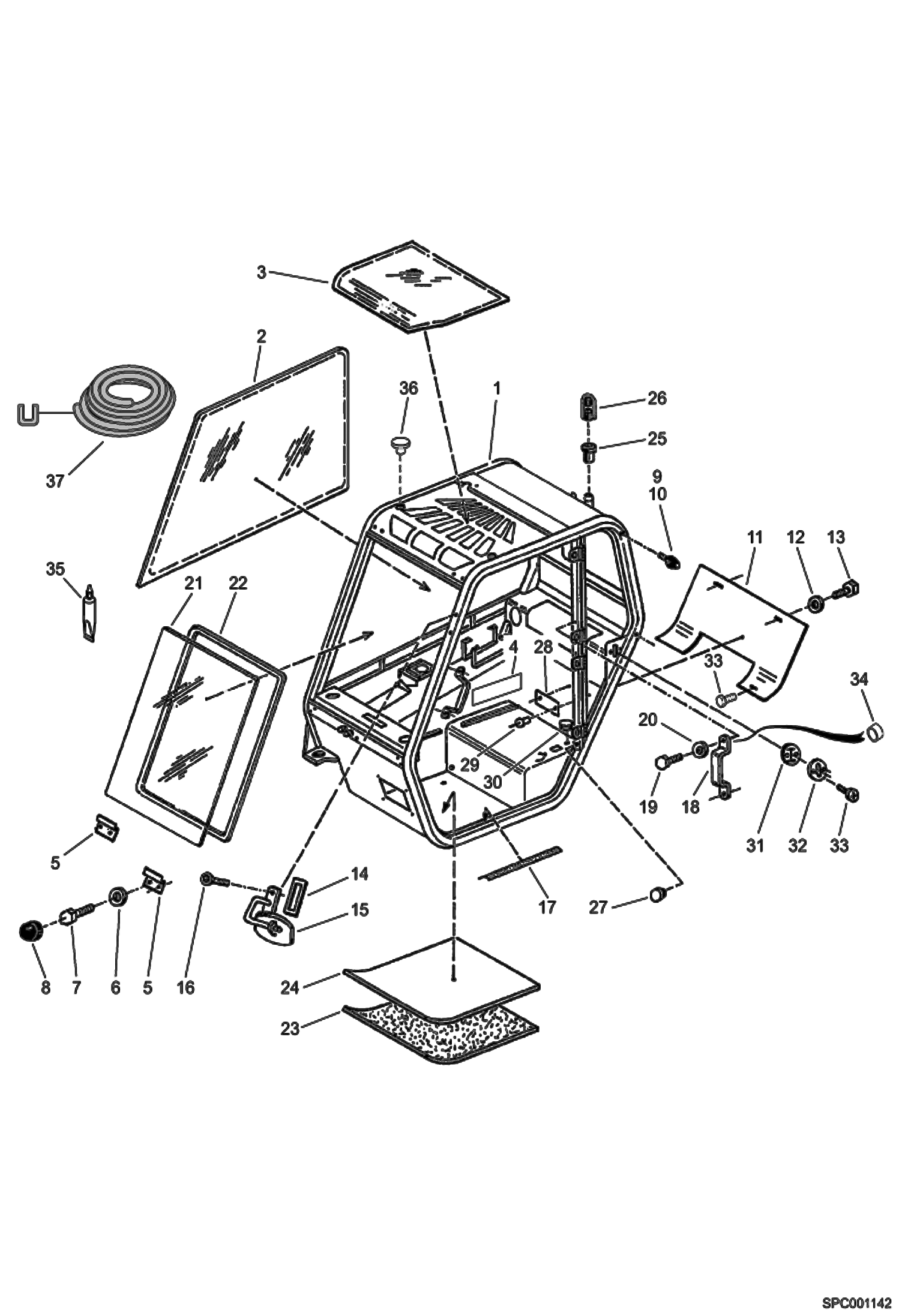 3
2
36
1
26
25
9
10
37
11
12
13
35
21
22
4
28
33
34
20
29
30
19
18
31
32
33
5
14
15
17
27
8
7
6
5
16
24
23
SPC001142