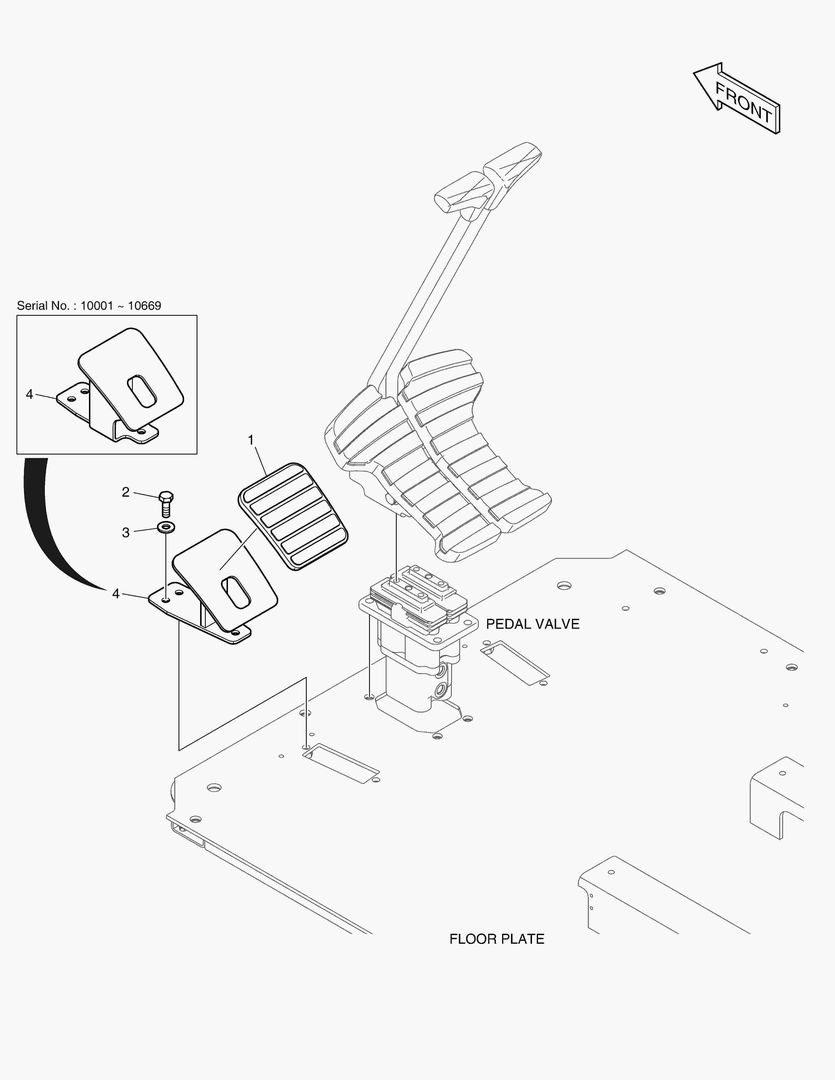 FRONT

Serial No. : 10001 ~ 10669

4

1

2

3

4

PEDAL VALVE

FLOOR PLATE