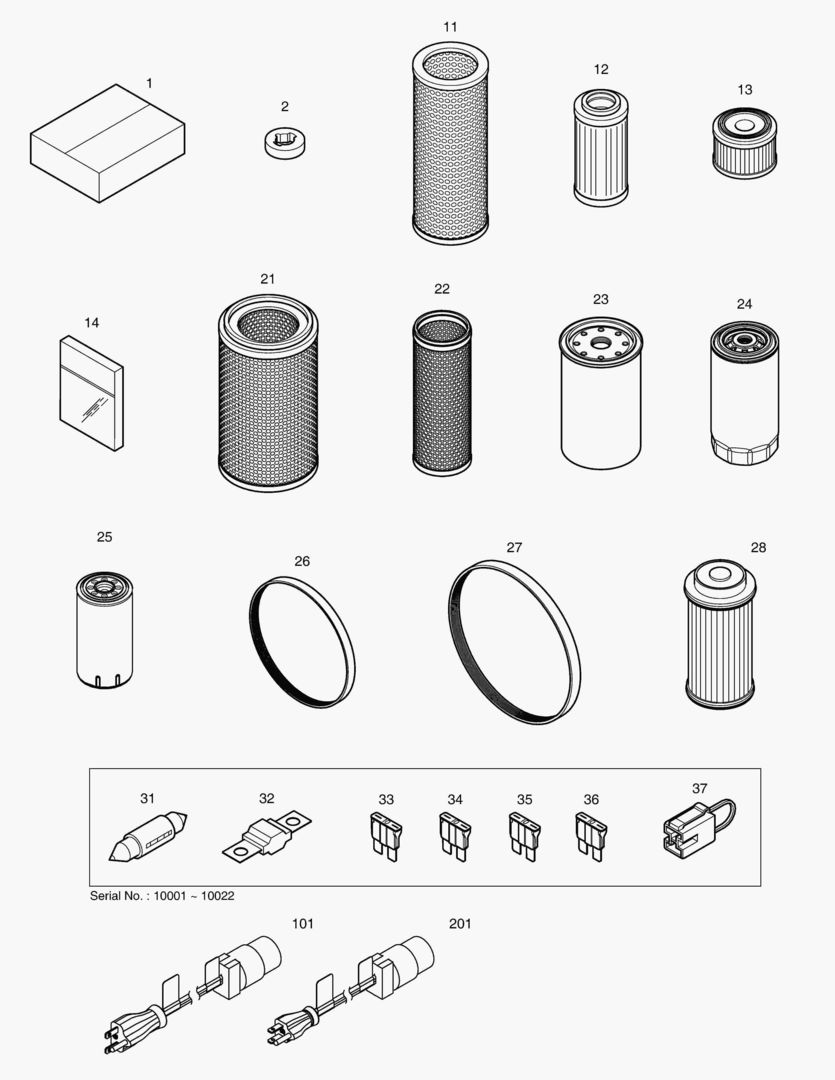 1
2
11
12
13
14
21
22
23
24
25
26
27
28
31
32
33
34
35
36
37
Serial No. : 10001 ~ 10022
101
201