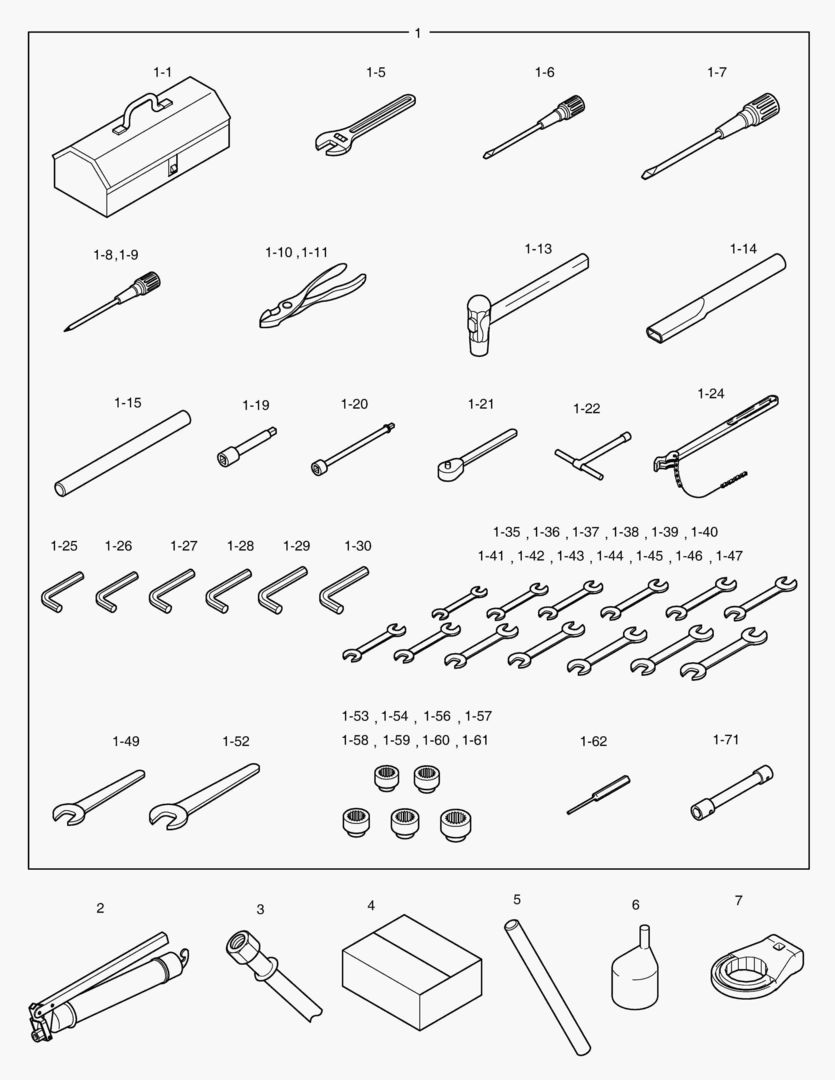 1

1-1
1-5
1-6
1-7
1-8,1-9
1-10 ,1-11
1-13
1-14
1-15
1-19
1-20
1-21
1-22
1-24
1-25
1-26
1-27
1-28
1-29
1-30
1-35 , 1-36 , 1-37 , 1-38 , 1-39 , 1-40
1-41 , 1-42 , 1-43 , 1-44 , 1-45 , 1-46 , 1-47
1-49
1-52
1-53 , 1-54 , 1-56 , 1-57
1-58 , 1-59 , 1-60 , 1-61
1-62
1-71

2
3
4
5
6
7