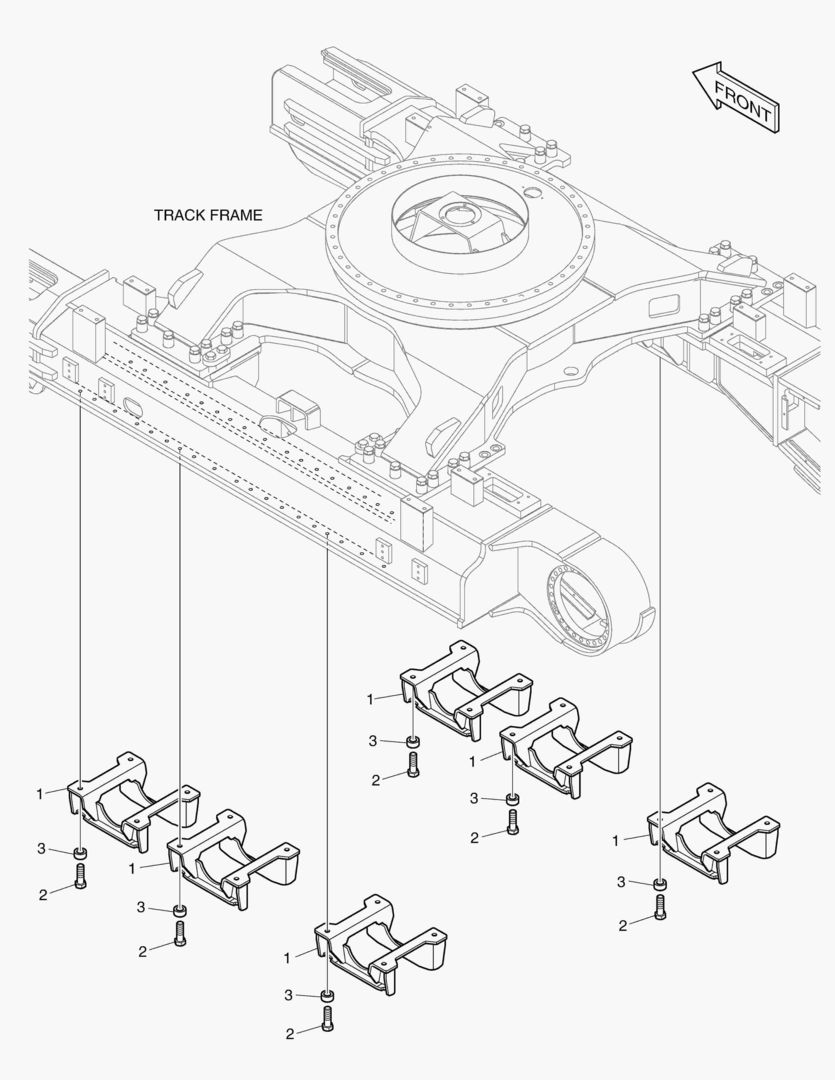 FRONT

TRACK FRAME

1
3
2
1
3
2
1
3
2
1
3
2
1
3
2
1
3
2