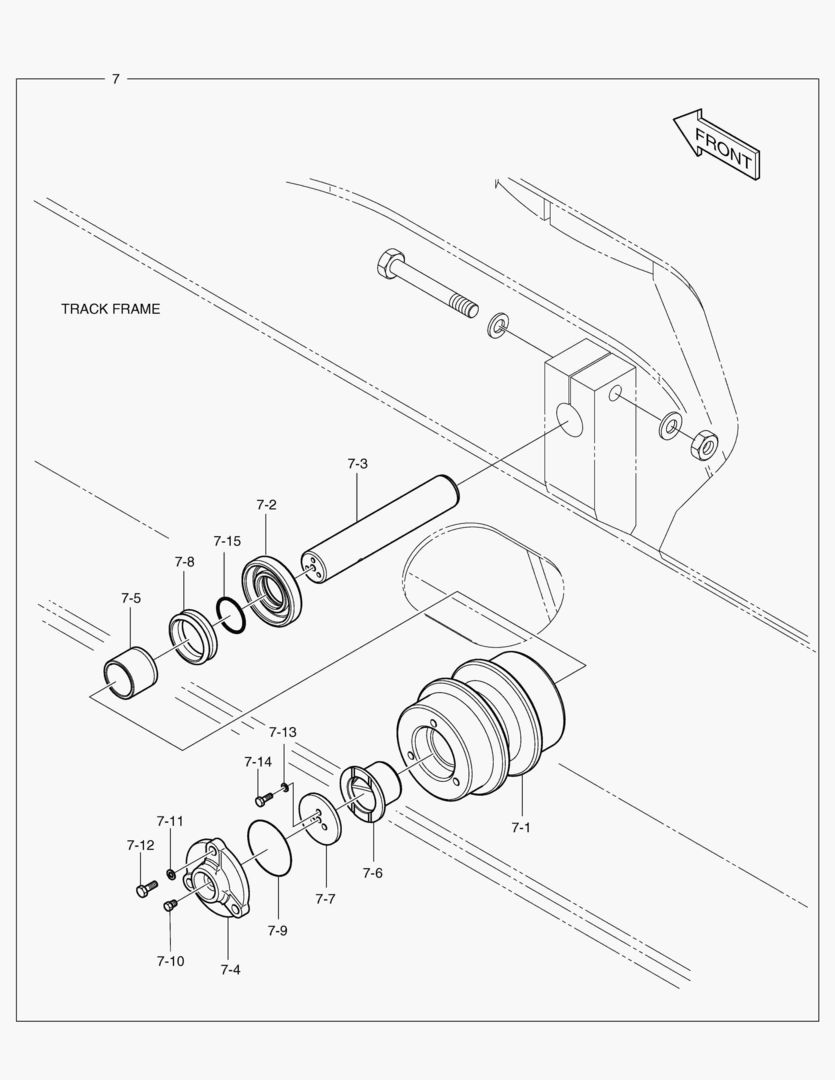 7

FRONT

TRACK FRAME

7-3

7-2

7-15

7-8

7-5

7-13

7-14

7-11

7-12

7-1

7-6

7-7

7-9

7-10

7-4