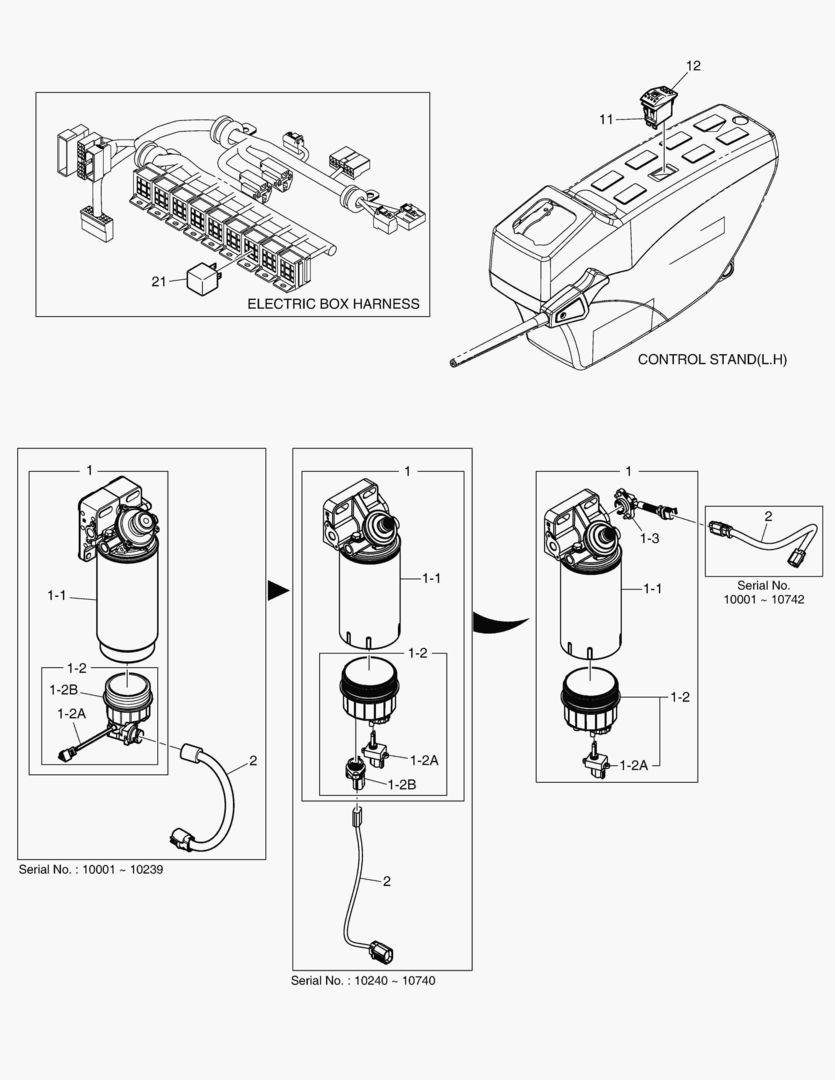 21

ELECTRIC BOX HARNESS

12

11

CONTROL STAND(L.H)

1

1-1

1-2

1-2B

1-2A

2

Serial No. : 10001 ~ 10239

1

1-1

1-2

1-2A

1-2B

2

Serial No. : 10240 ~ 10740

1

1-3

1-1

1-2

1-2A

2

Serial No.
10001 ~ 10742