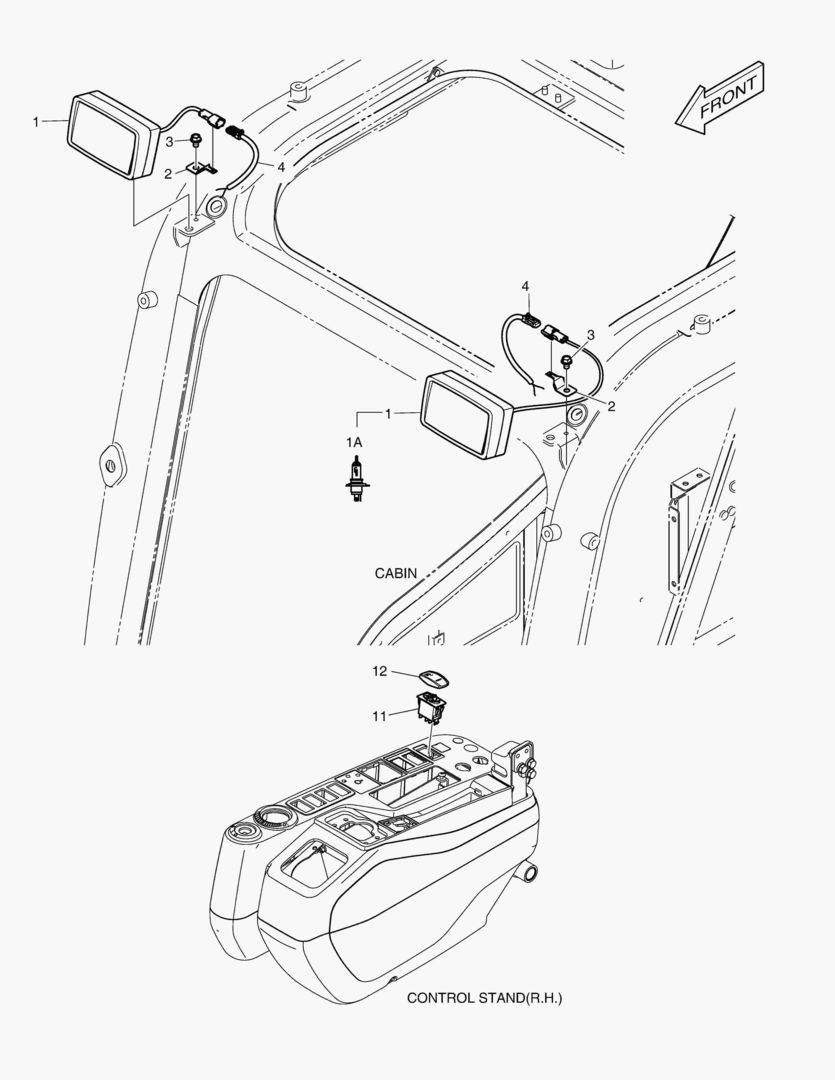 FRONT

1
3
2
4

4
3
2
1
1A

CABIN

12
11

CONTROL STAND(R.H.)