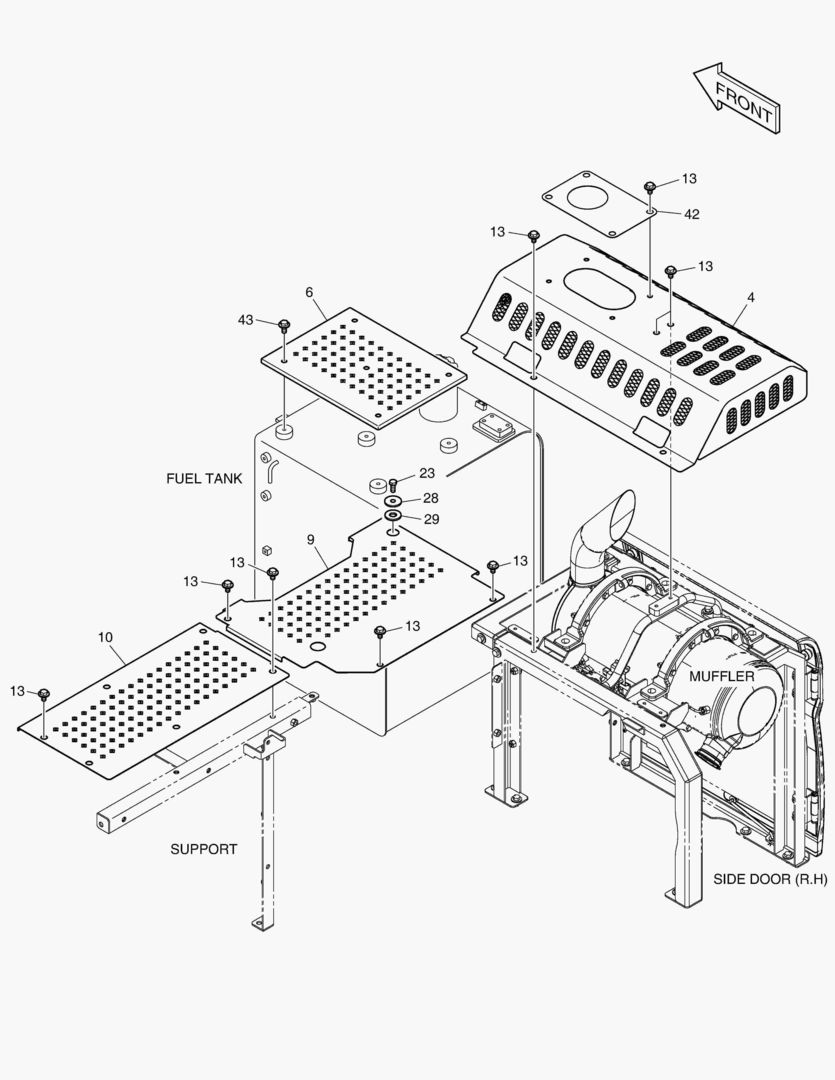 FRONT

13
42
13
13
4
6
43
FUEL TANK
23
28
29
9
13
13
13
13
10
13
MUFFLER
SUPPORT
SIDE DOOR (R.H)