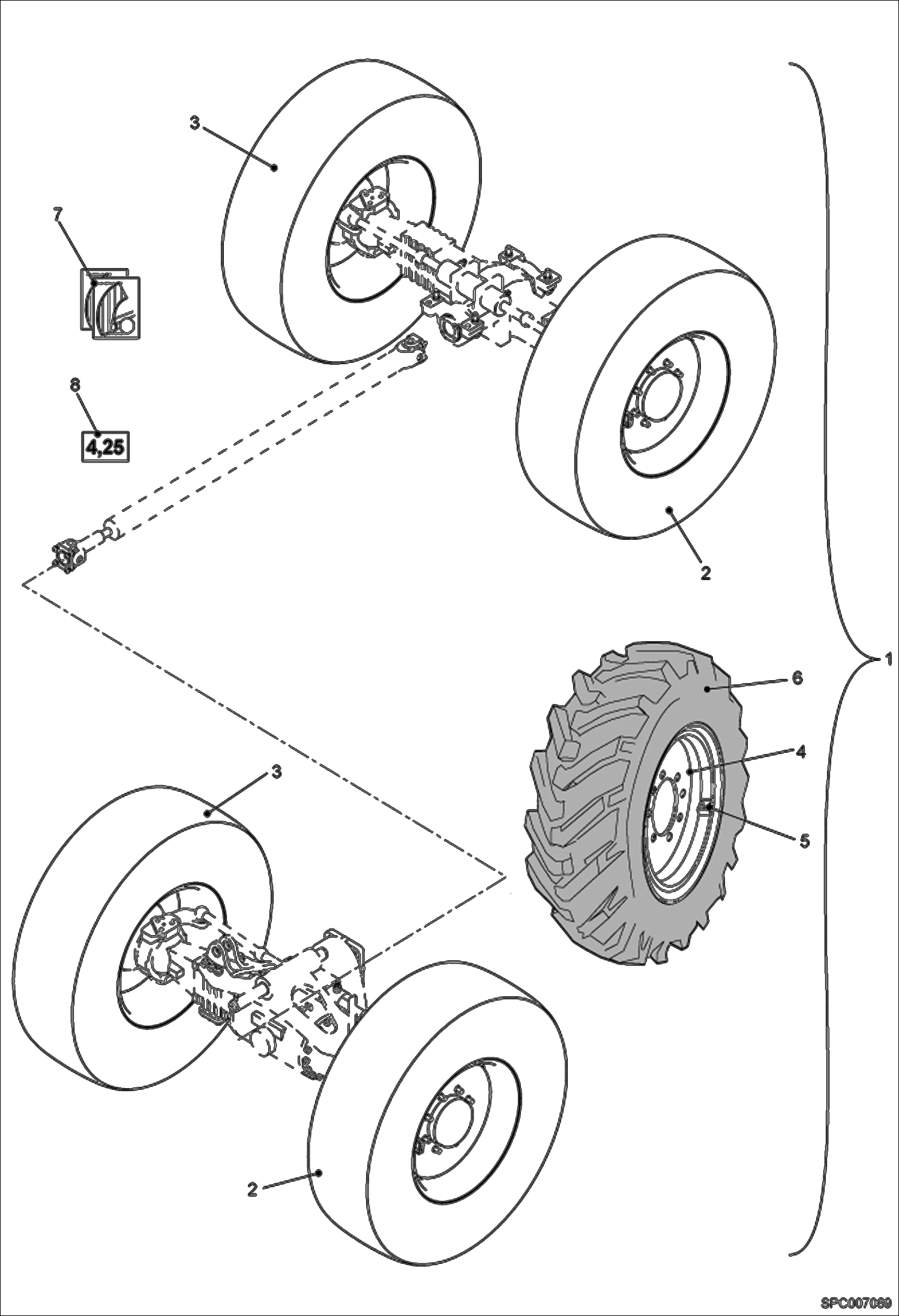 3

7

8

4,25

2

1

6

4

5

3

2

SPC007069