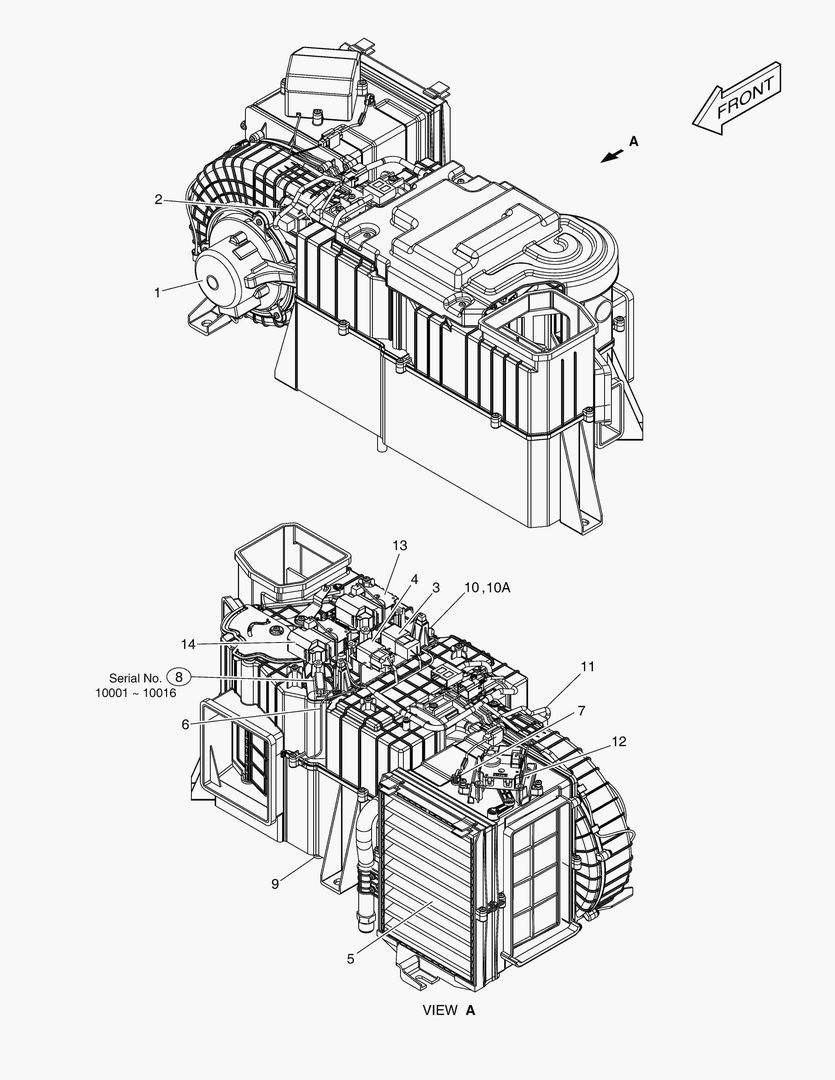 FRONT

A

2

1

13

4

3

10, 10A

14

Serial No. 8
10001 ~ 10016

11

6

7

12

9

5

VIEW A