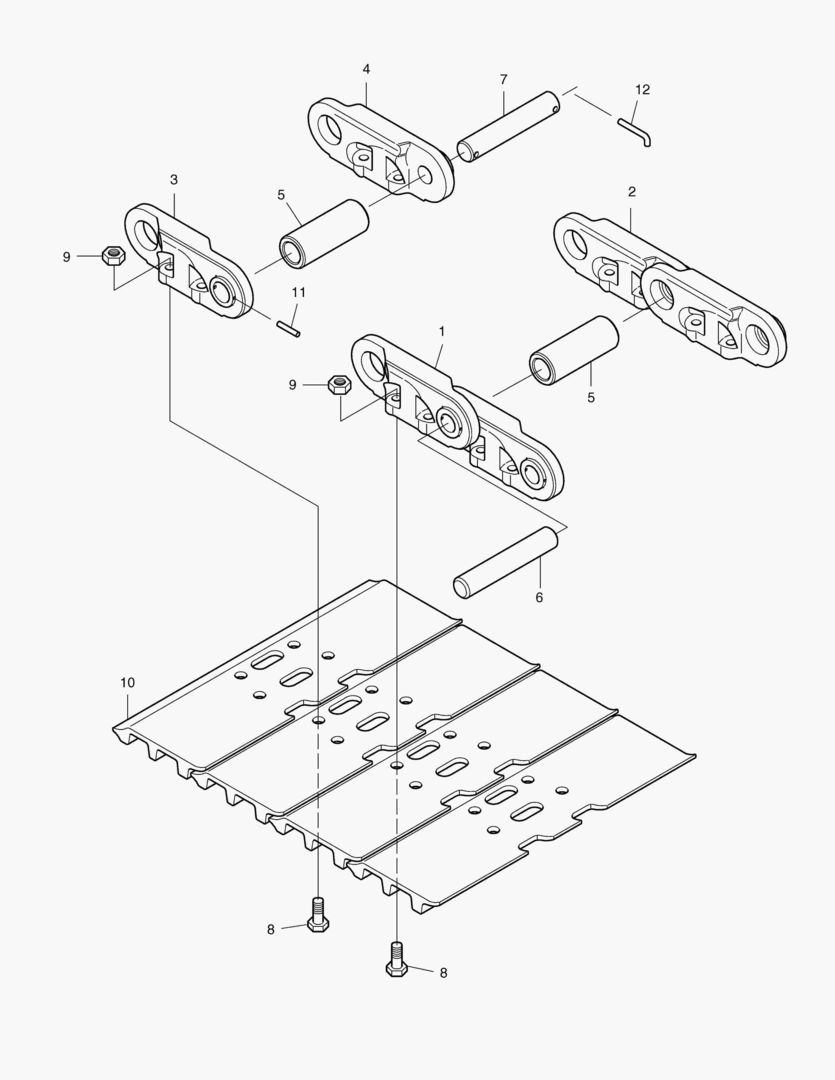 4
7
12
3
5
2
9
11
1
9
5
6
10
8
8