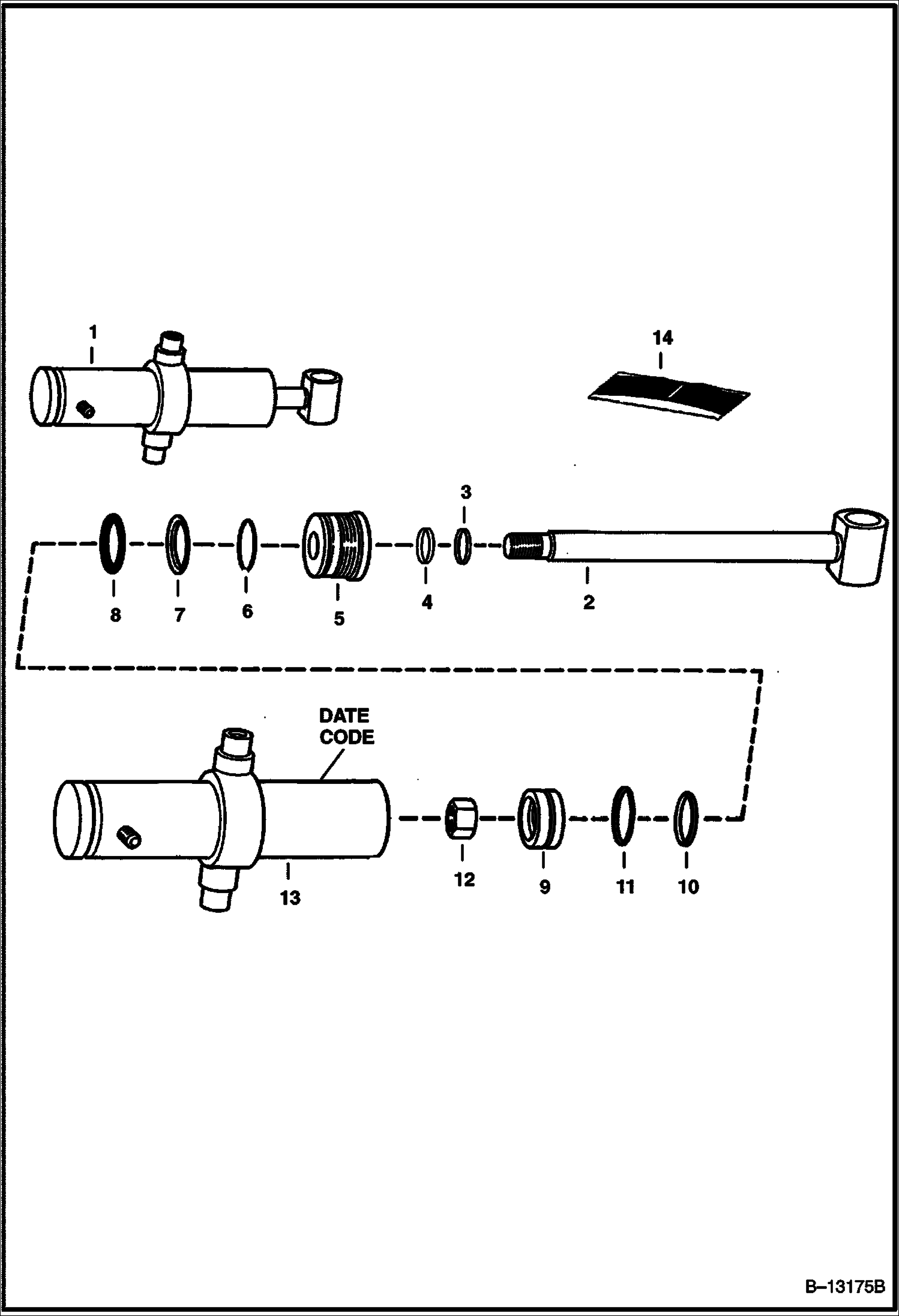 1

14

3

8 7 6 5 4 2

DATE CODE

13

12 9 11 10

B–13175B